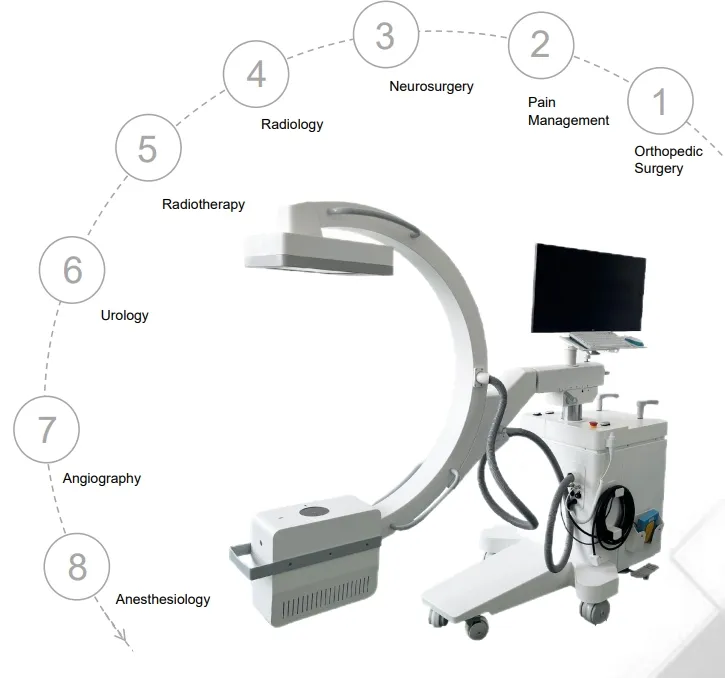 1
Orthopedic Surgery

2
Pain Management

3
Neurosurgery

4
Radiology

5
Radiotherapy

6
Urology

7
Angiography

8
Anesthesiology