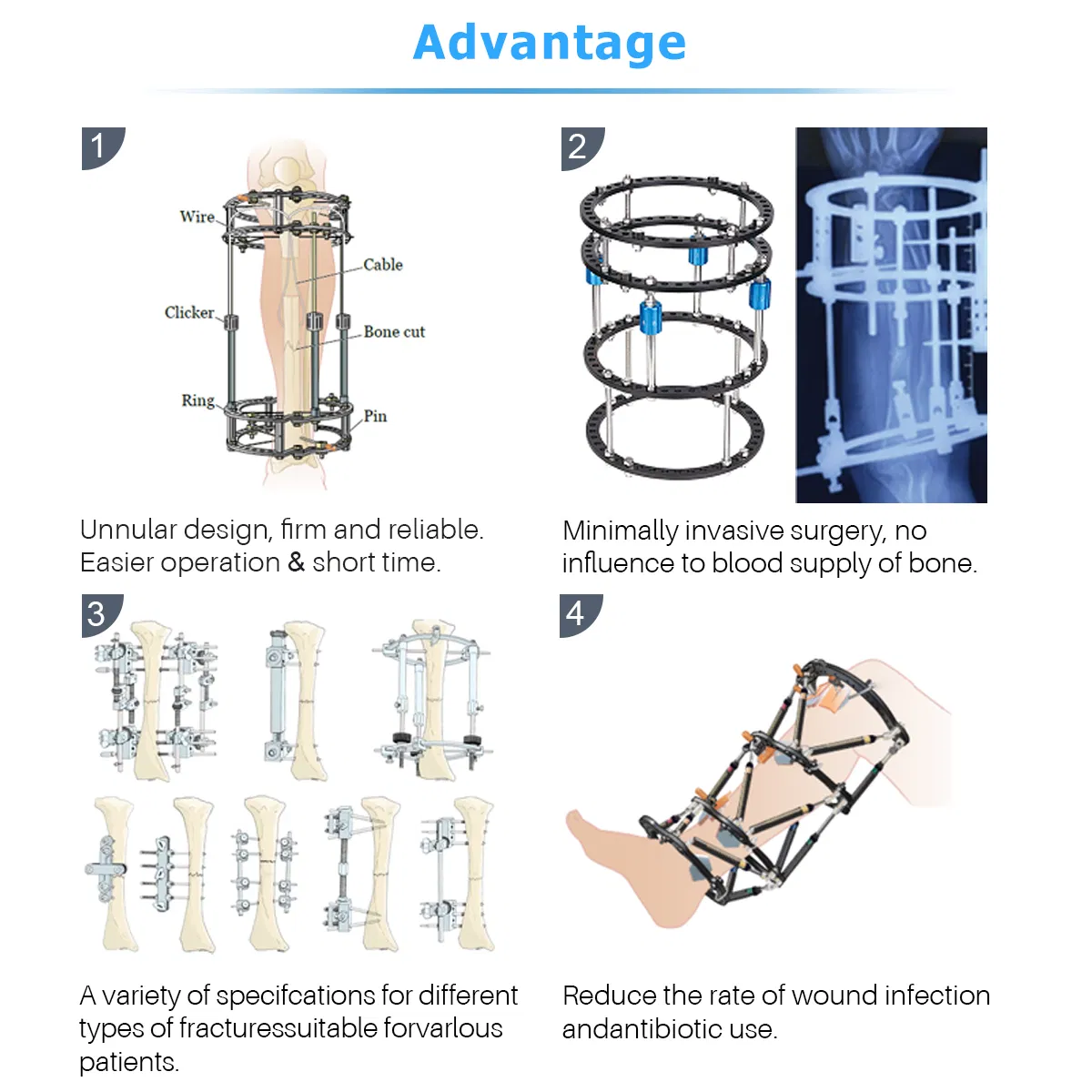 Advantage

1

Wire

Cable

Clicker

Bone cut

Ring

Pin

Unnular design, firm and reliable. Easier operation & short time.

2

Minimally invasive surgery, no influence to blood supply of bone.

3

A variety of specifcations for different types of fracturessuitable forvarlous patients.

4

Reduce the rate of wound infection andantibiotic use.