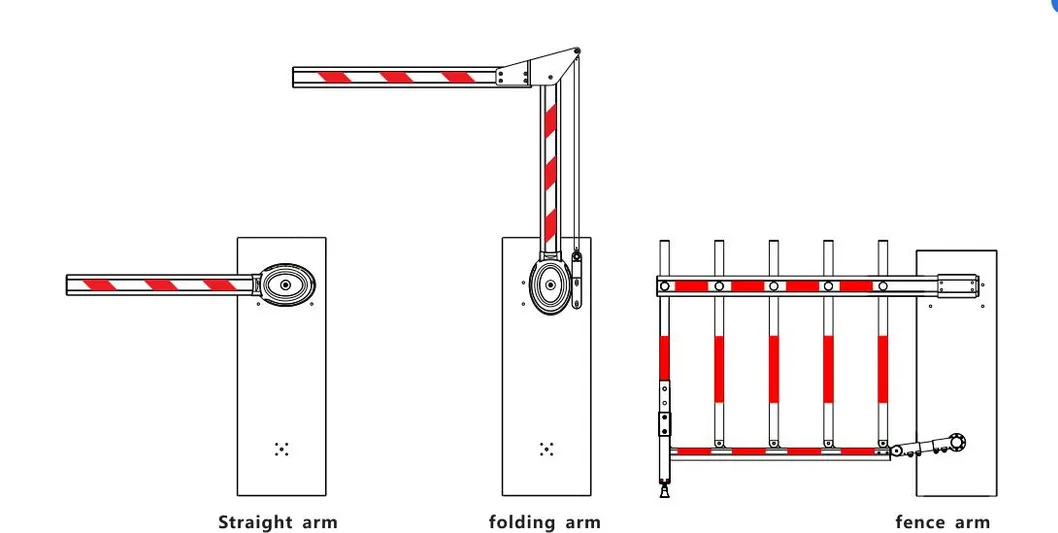 Straight arm

folding arm

fence arm