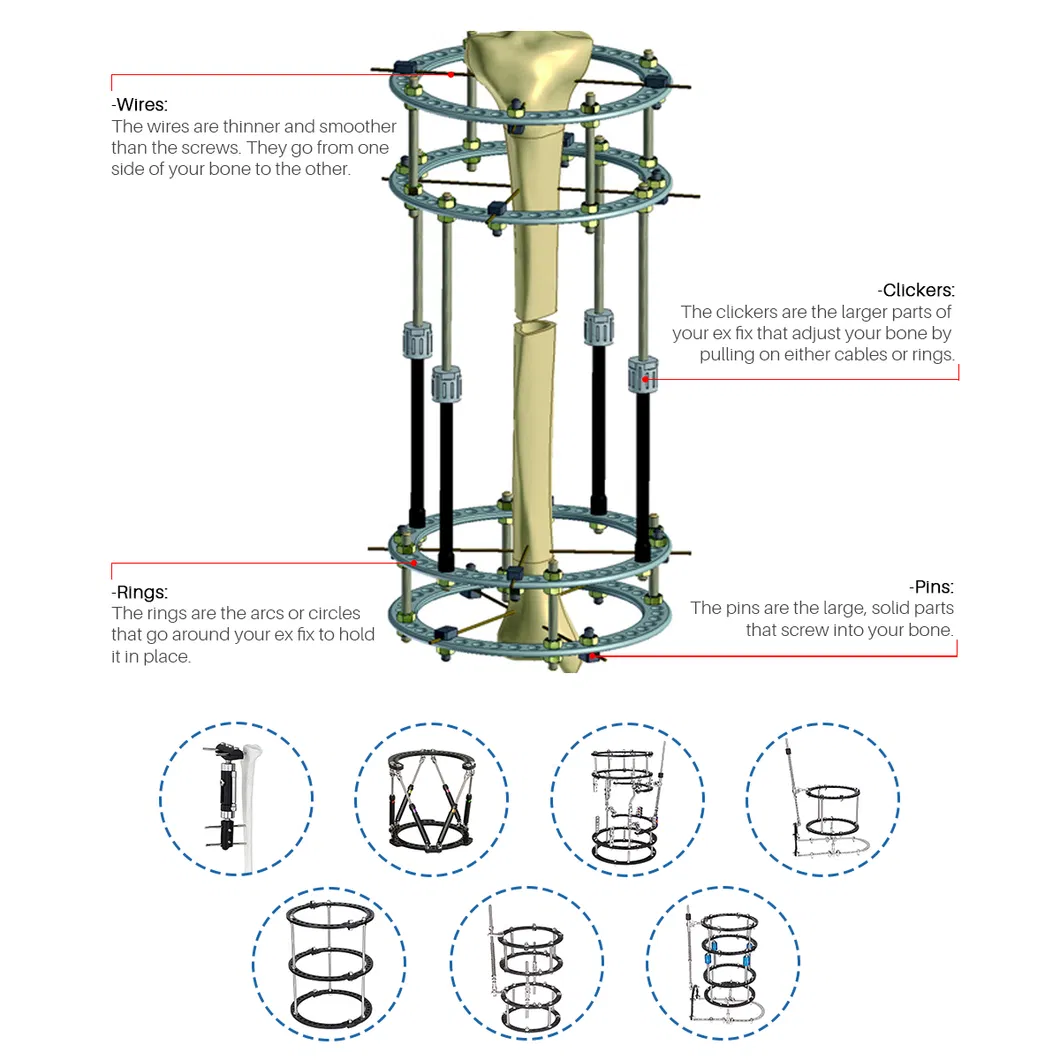 -Wires:
The wires are thinner and smoother than the screws. They go from one side of your bone to the other.

-Clickers:
The clickers are the larger parts of your ex fix that adjust your bone by pulling on either cables or rings.

-Rings:
The rings are the arcs or circles that go around your ex fix to hold it in place.

-Pins:
The pins are the large, solid parts that screw into your bone.