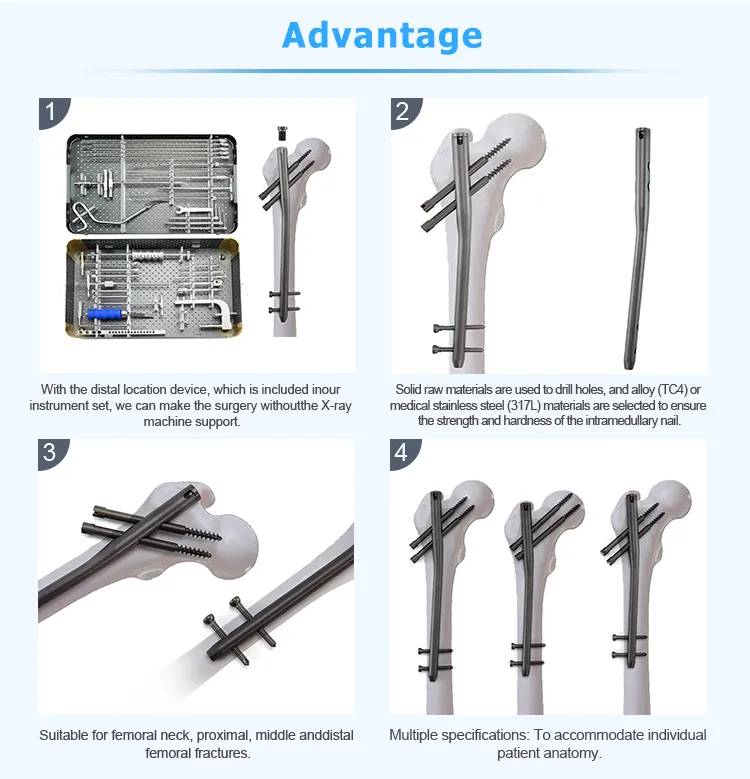 Advantage

1

With the distal location device, which is included inour instrument set, we can make the surgery withoutthe X-ray machine support.

2

Solid raw materials are used to drill holes, and alloy (TC4) or medical stainless steel (317L) materials are selected to ensure the strength and hardness of the intramedullary nail.

3

Suitable for femoral neck, proximal, middle anddistal femoral fractures.

4

Multiple specifications: To accommodate individual patient anatomy.