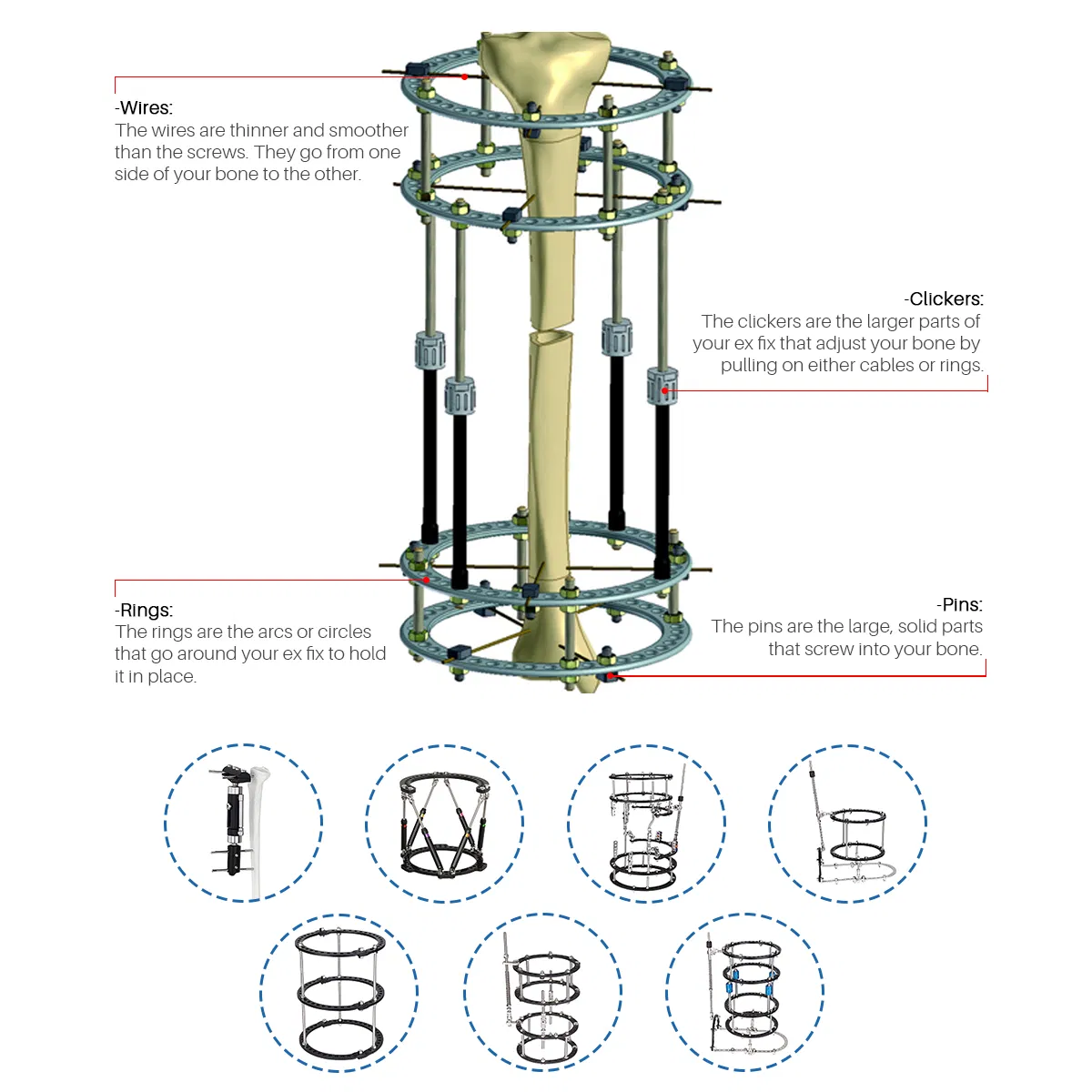 -Wires:
The wires are thinner and smoother than the screws. They go from one side of your bone to the other.

-Clickers:
The clickers are the larger parts of your ex fix that adjust your bone by pulling on either cables or rings.

-Rings:
The rings are the arcs or circles that go around your ex fix to hold it in place.

-Pins:
The pins are the large, solid parts that screw into your bone.