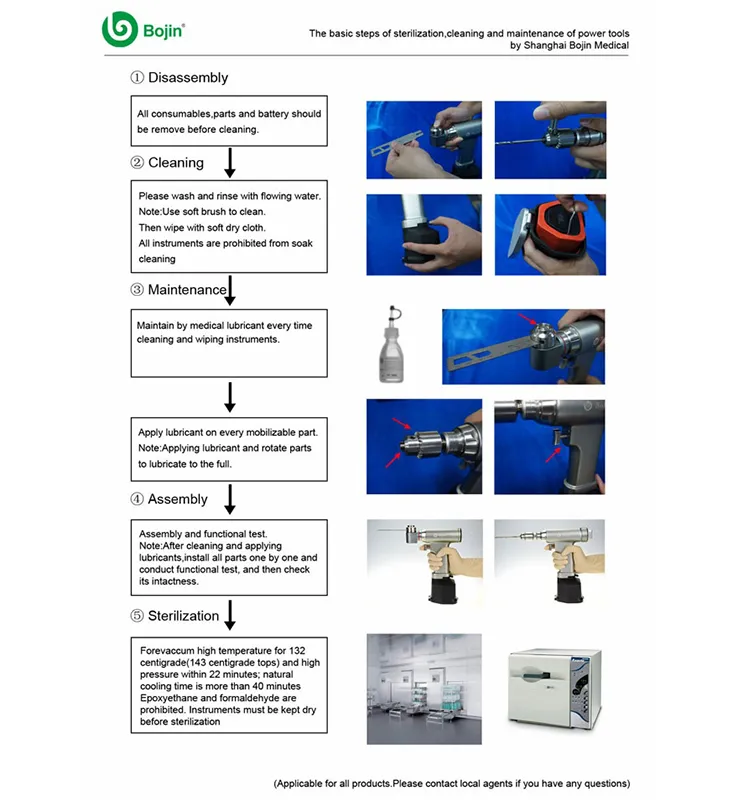 Bojin®

The basic steps of sterilization,cleaning and maintenance of power tools
by Shanghai Bojin Medical

① Disassembly

All consumables,parts and battery should be remove before cleaning.

② Cleaning

Please wash and rinse with flowing water.
Note:Use soft brush to clean.
Then wipe with soft dry cloth.
All instruments are prohibited from soak cleaning

③ Maintenance

Maintain by medical lubricant every time cleaning and wiping instruments.

Apply lubricant on every mobilizable part.
Note:Applying lubricant and rotate parts to lubricate to the full.

④ Assembly

Assembly and functional test.
Note:After cleaning and applying lubricants,install all parts one by one and conduct functional test, and then check its intactness.

⑤ Sterilization

Forevaccum high temperature for 132 centigrade(143 centigrade tops) and high pressure within 22 minutes; natural cooling time is more than 40 minutes
Epoxyethane and formaldehyde are prohibited. Instruments must be kept dry before sterilization

(Applicable for all products.Please contact local agents if you have any questions)