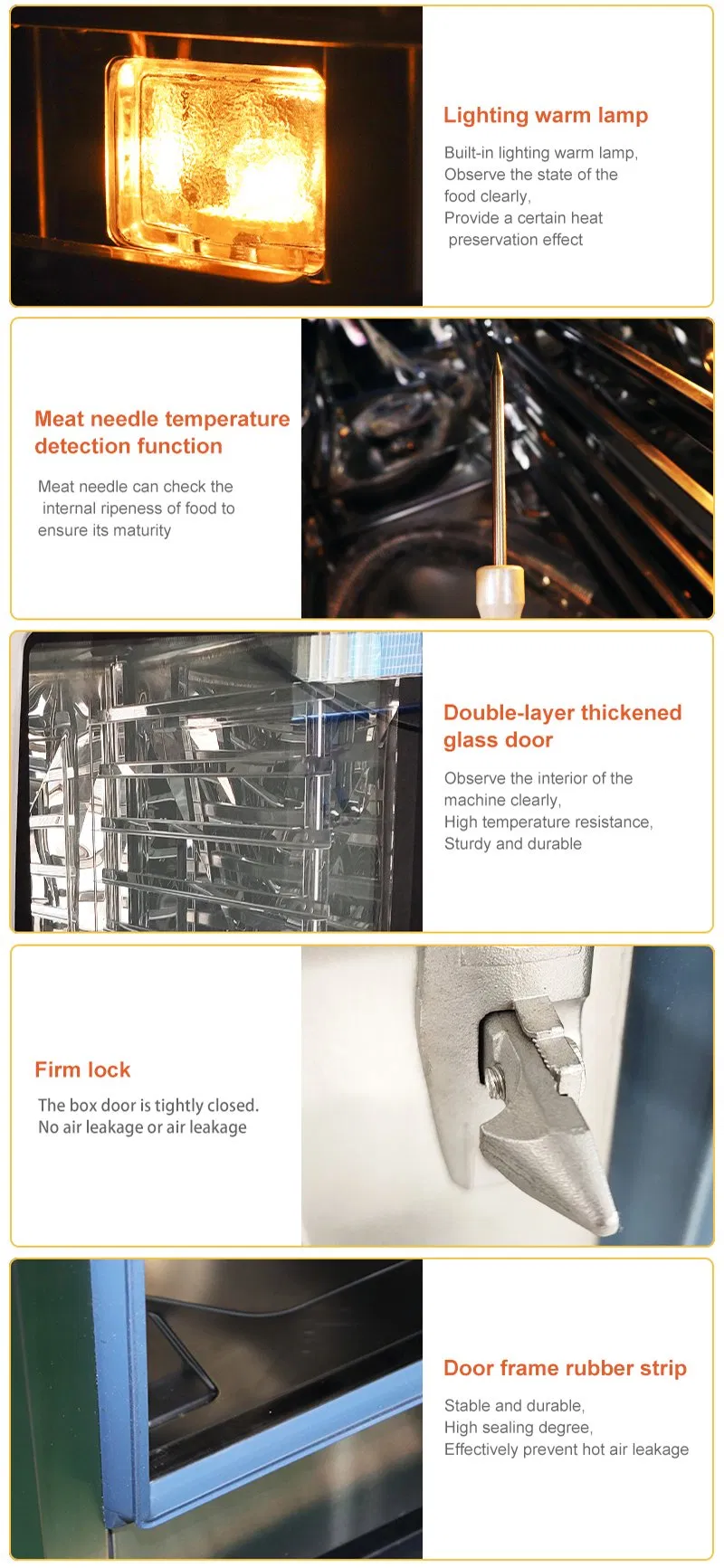 Lighting warm lamp

Built-in lighting warm lamp, Observe the state of the food clearly, Provide a certain heat preservation effect

Meat needle temperature detection function

Meat needle can check the internal ripeness of food to ensure its maturity

Double-layer thickened glass door

Observe the interior of the machine clearly, High temperature resistance, Sturdy and durable

Firm lock

The box door is tightly closed. No air leakage or air leakage

Door frame rubber strip

Stable and durable, High sealing degree, Effectively prevent hot air leakage