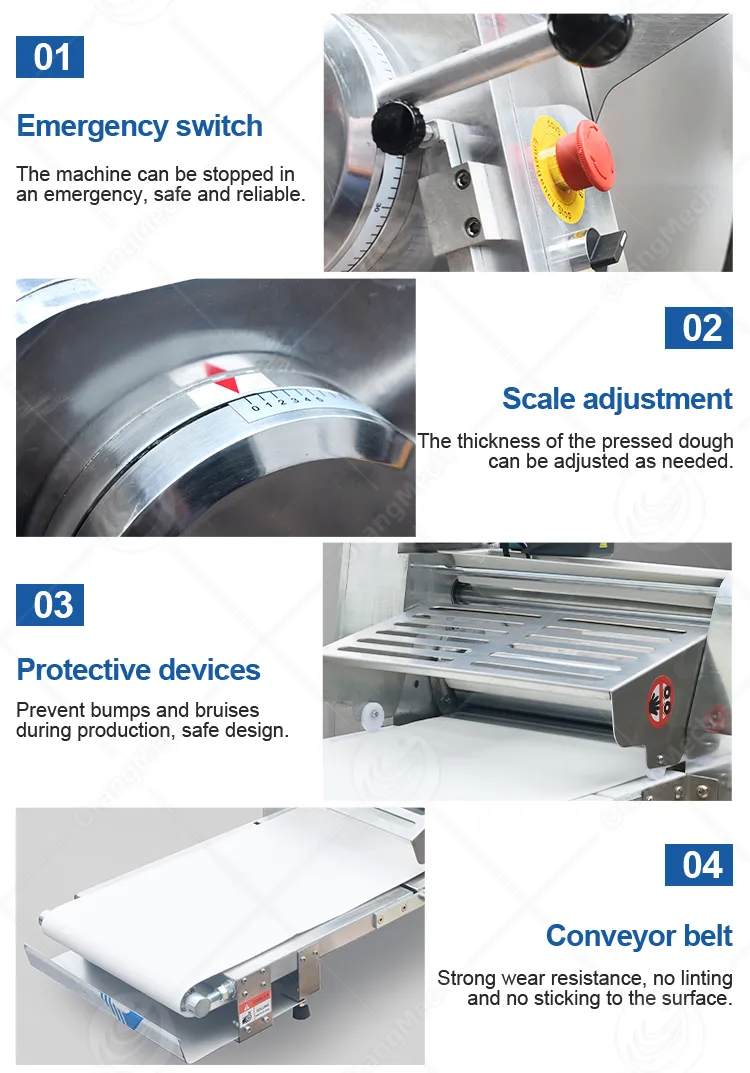 01

Emergency switch

The machine can be stopped in an emergency, safe and reliable.

0 1 2 3 4 5

02

Scale adjustment

The thickness of the pressed dough can be adjusted as needed.

03

Protective devices

Prevent bumps and bruises during production, safe design.

04

Conveyor belt

Strong wear resistance, no linting and no sticking to the surface.