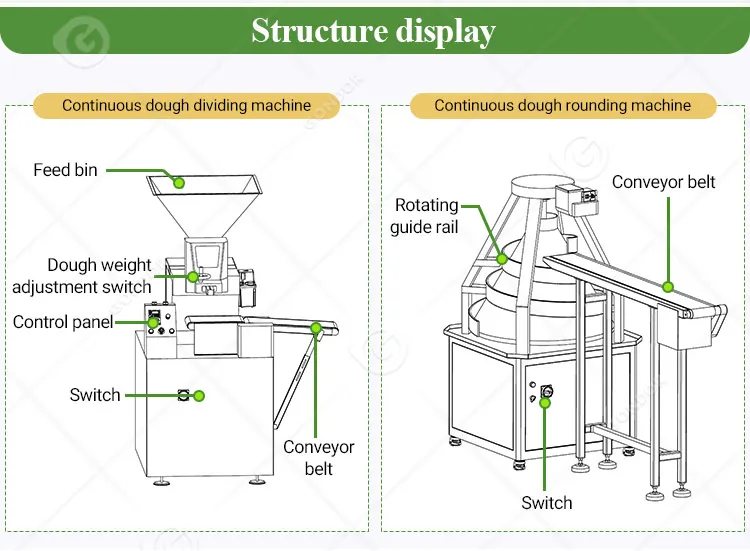 Structure display

Continuous dough dividing machine

Feed bin

Dough weight adjustment switch

Control panel

Switch

Conveyor belt

Continuous dough rounding machine

Rotating guide rail

Conveyor belt

Switch