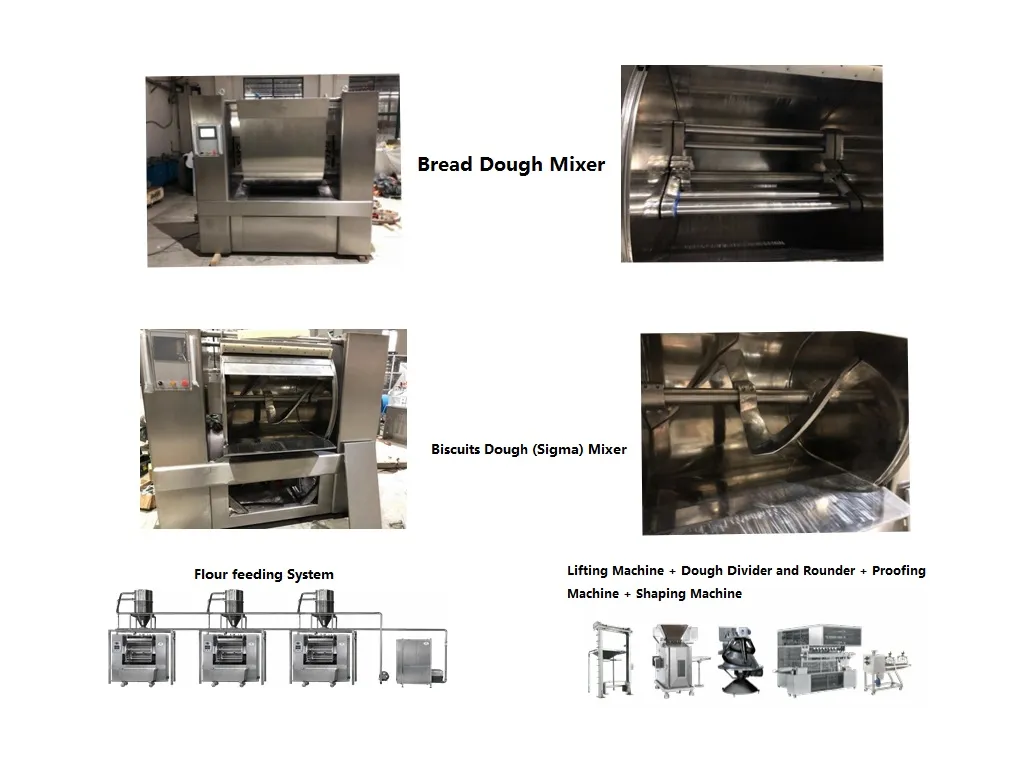 Bread Dough Mixer

Biscuits Dough (Sigma) Mixer

Flour feeding System

Lifting Machine + Dough Divider and Rounder + Proofing Machine + Shaping Machine