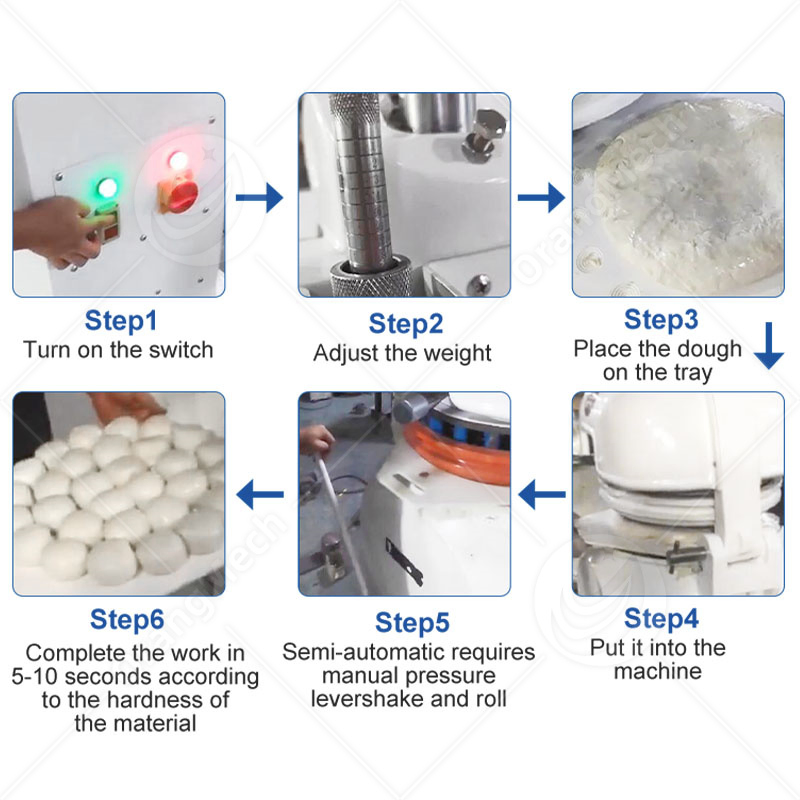 Step1
Turn on the switch

Step2
Adjust the weight

Step3
Place the dough on the tray

Step4
Put it into the machine

Step5
Semi-automatic requires manual pressure levershake and roll

Step6
Complete the work in 5-10 seconds according to the hardness of the material