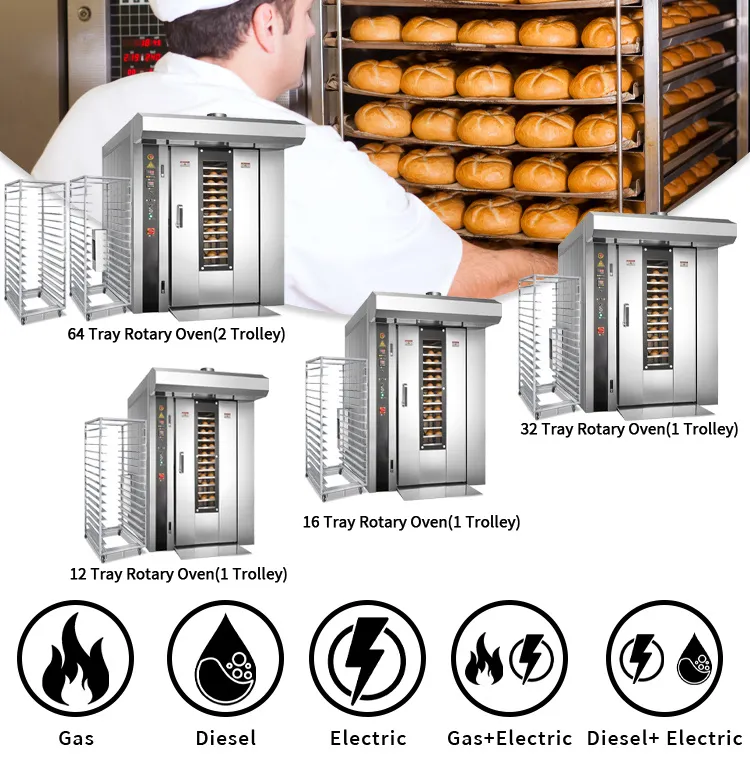 64 Tray Rotary Oven(2 Trolley)

32 Tray Rotary Oven(1 Trolley)

16 Tray Rotary Oven(1 Trolley)

12 Tray Rotary Oven(1 Trolley)

Gas

Diesel

Electric

Gas+Electric

Diesel+ Electric