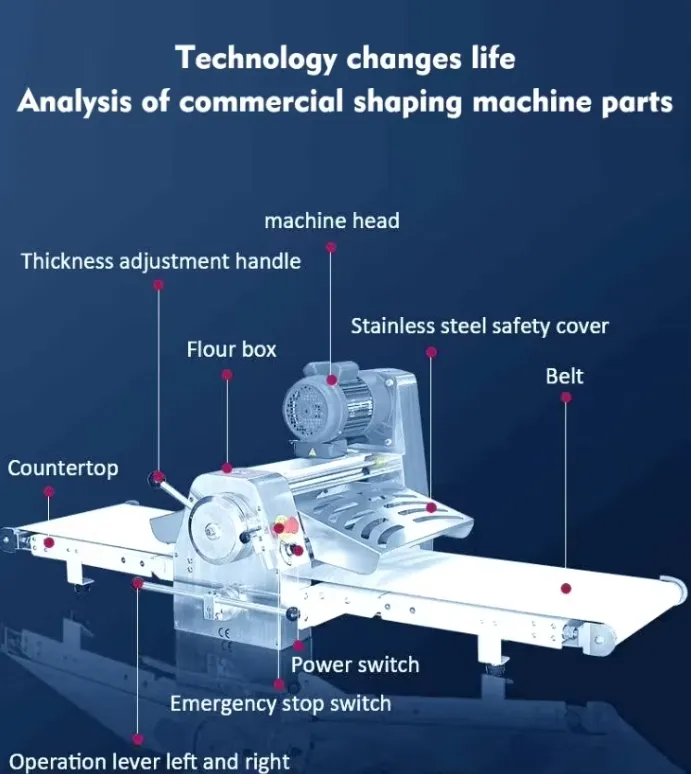 Technology changes life
Analysis of commercial shaping machine parts

machine head

Thickness adjustment handle

Stainless steel safety cover

Flour box

Belt

Countertop

CE

Power switch

Emergency stop switch

Operation lever left and right