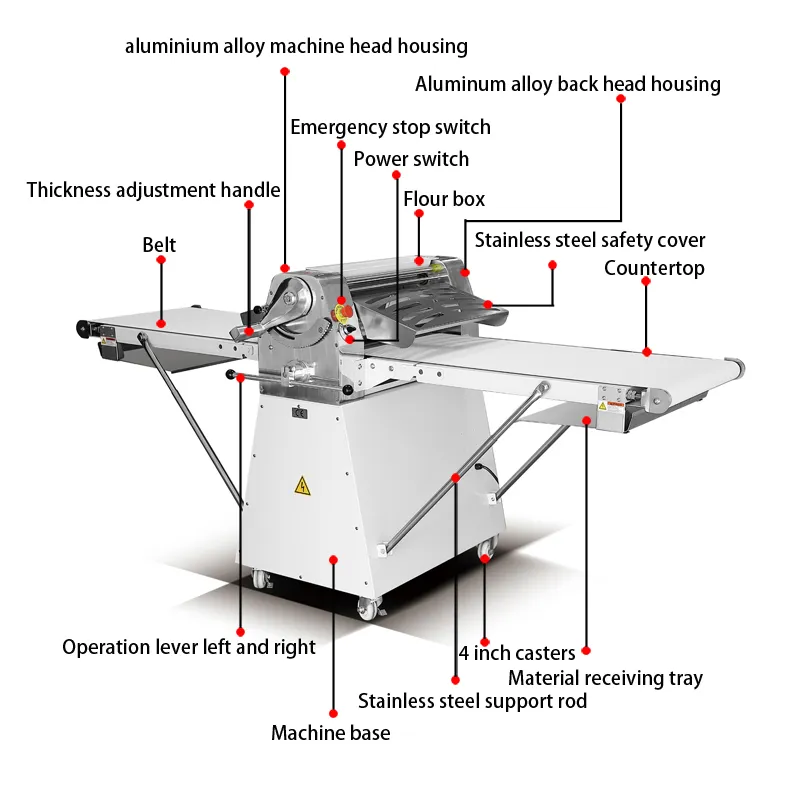 aluminium alloy machine head housing

Aluminum alloy back head housing

Emergency stop switch

Power switch

Thickness adjustment handle

Flour box

Belt

Stainless steel safety cover

Countertop

Operation lever left and right

4 inch casters

Material receiving tray

Stainless steel support rod

Machine base