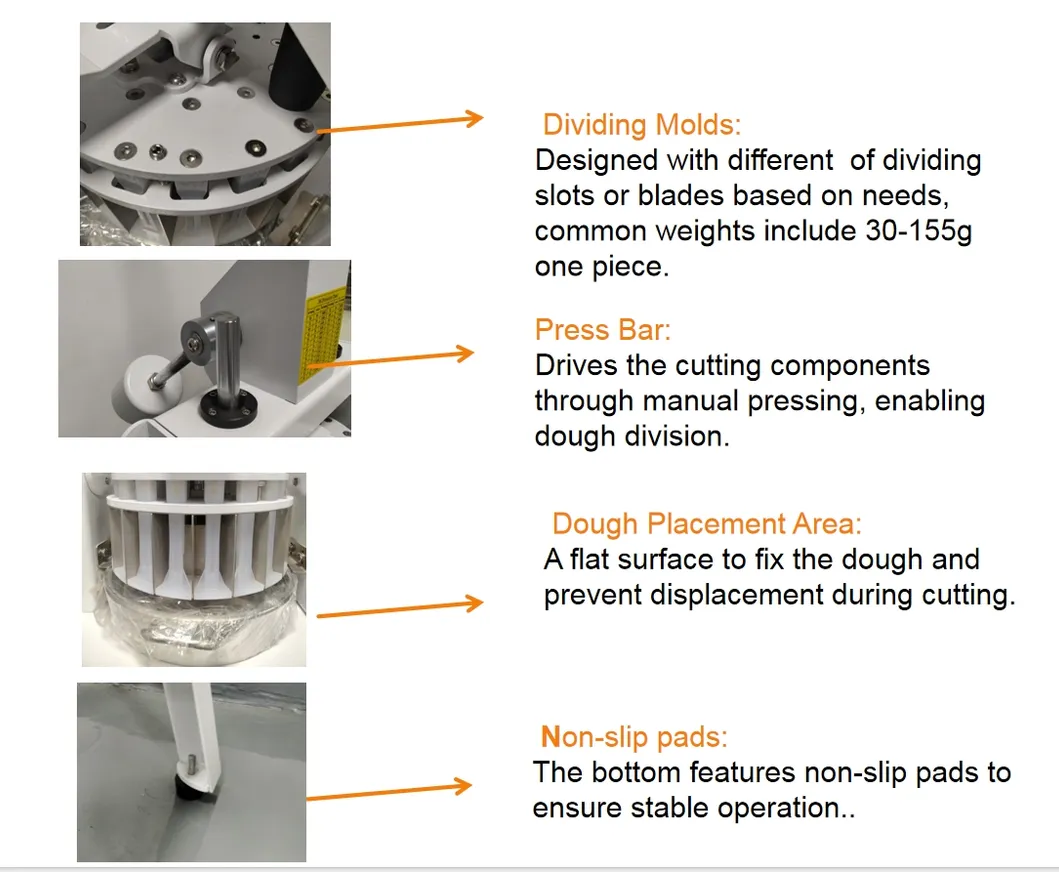 Dividing Molds:
Designed with different  of dividing slots or blades based on needs, common weights include 30-155g one piece.

Press Bar:
Drives the cutting components through manual pressing, enabling dough division.

Dough Placement Area:
A flat surface to fix the dough and prevent displacement during cutting.

Non-slip pads:
The bottom features non-slip pads to ensure stable operation..