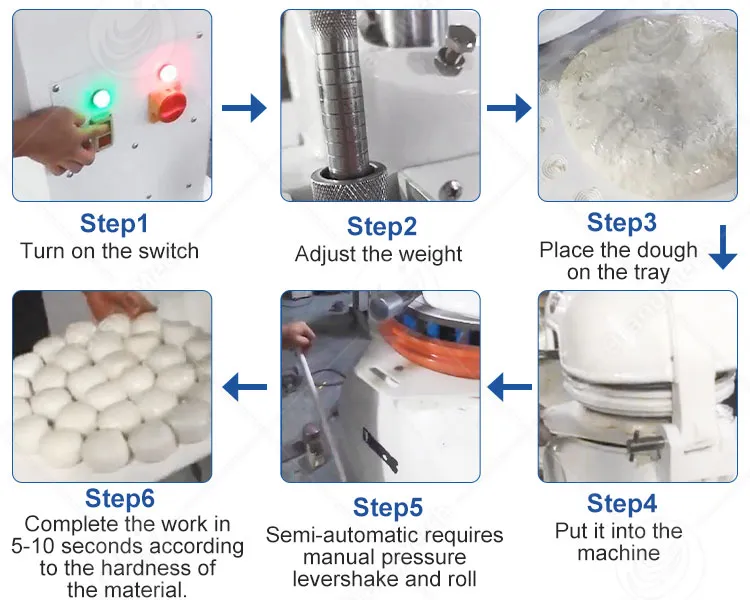 Step1
Turn on the switch

Step2
Adjust the weight

Step3
Place the dough on the tray

Step4
Put it into the machine

Step5
Semi-automatic requires manual pressure levershake and roll

Step6
Complete the work in 5-10 seconds according to the hardness of the material.