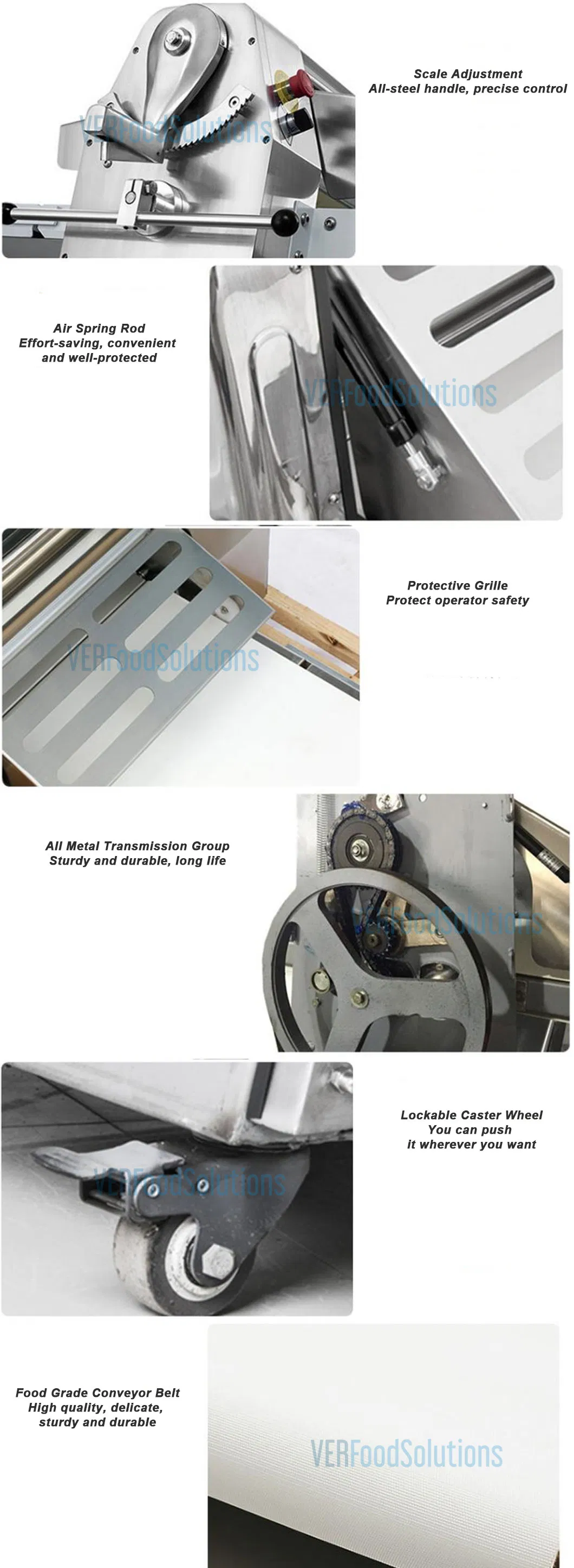 VERFoodSolutions

Scale Adjustment
All-steel handle, precise control

Air Spring Rod
Effort-saving, convenient and well-protected

VERFoodSolutions

VERFoodSolutions

Protective Grille
Protect operator safety

All Metal Transmission Group
Sturdy and durable, long life

VERFoodSolutions

VERFoodSolutions

Lockable Caster Wheel
You can push it wherever you want

Food Grade Conveyor Belt
High quality, delicate, sturdy and durable

VERFoodSolutions