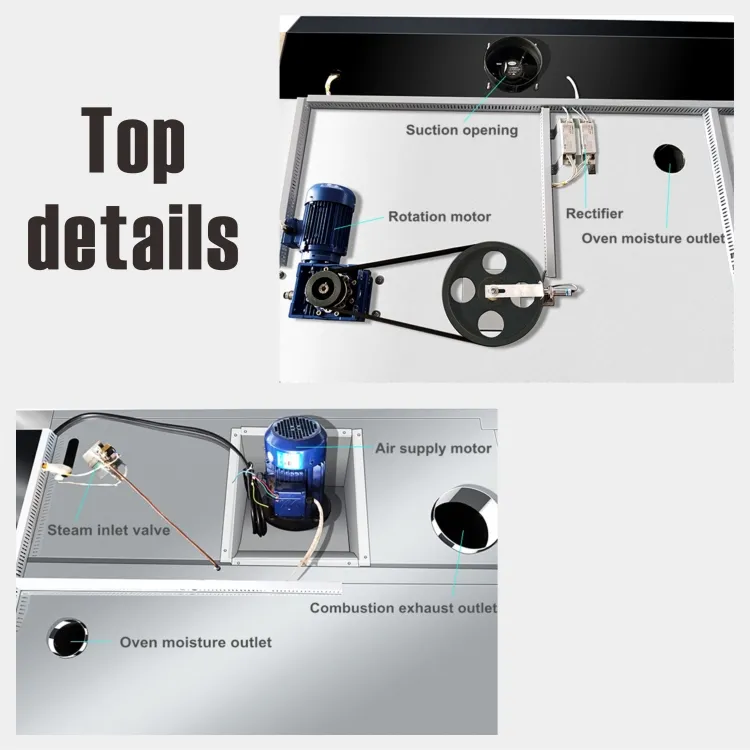 Top details

Suction opening

Rotation motor

Rectifier

Oven moisture outlet

Air supply motor

Steam inlet valve

Combustion exhaust outlet

Oven moisture outlet