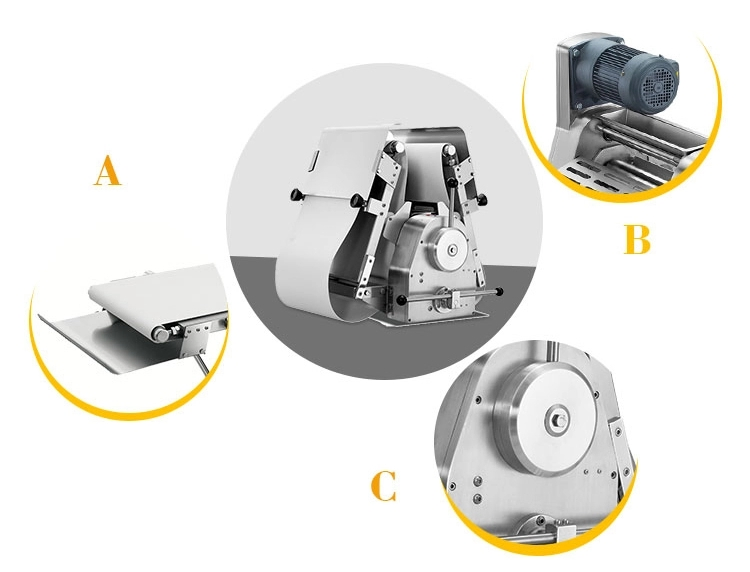 A

B

C