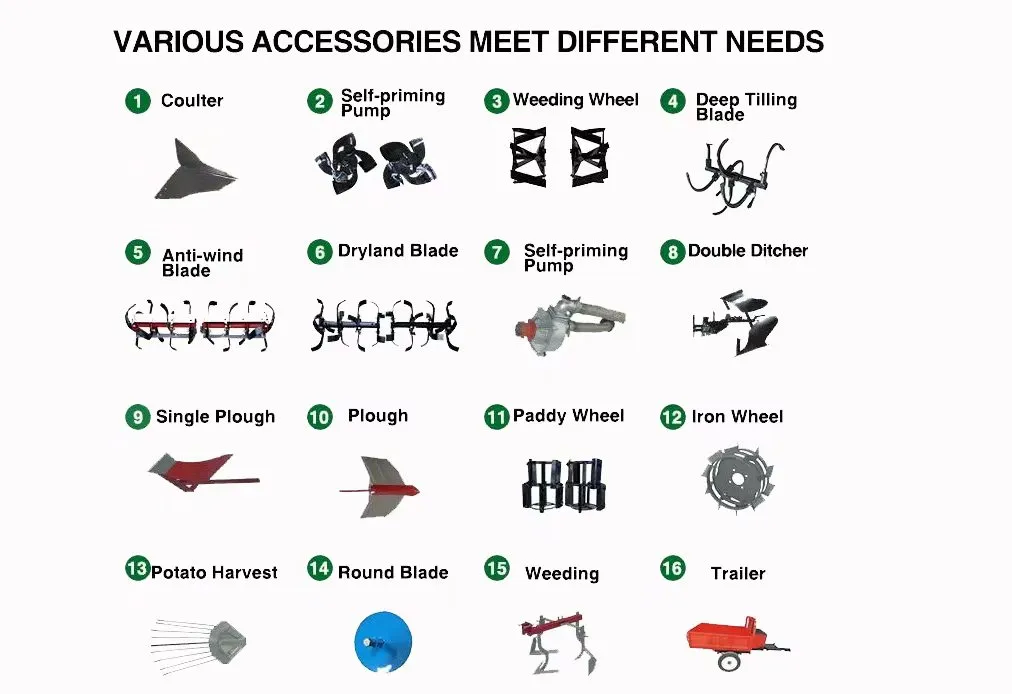 VARIOUS ACCESSORIES MEET DIFFERENT NEEDS

1 Coulter

2 Self-priming Pump

3 Weeding Wheel

4 Deep Tilling Blade

5 Anti-wind Blade

6 Dryland Blade

7 Self-priming Pump

8 Double Ditcher

9 Single Plough

10 Plough

11 Paddy Wheel

12 Iron Wheel

13 Potato Harvest

14 Round Blade

15 Weeding

16 Trailer