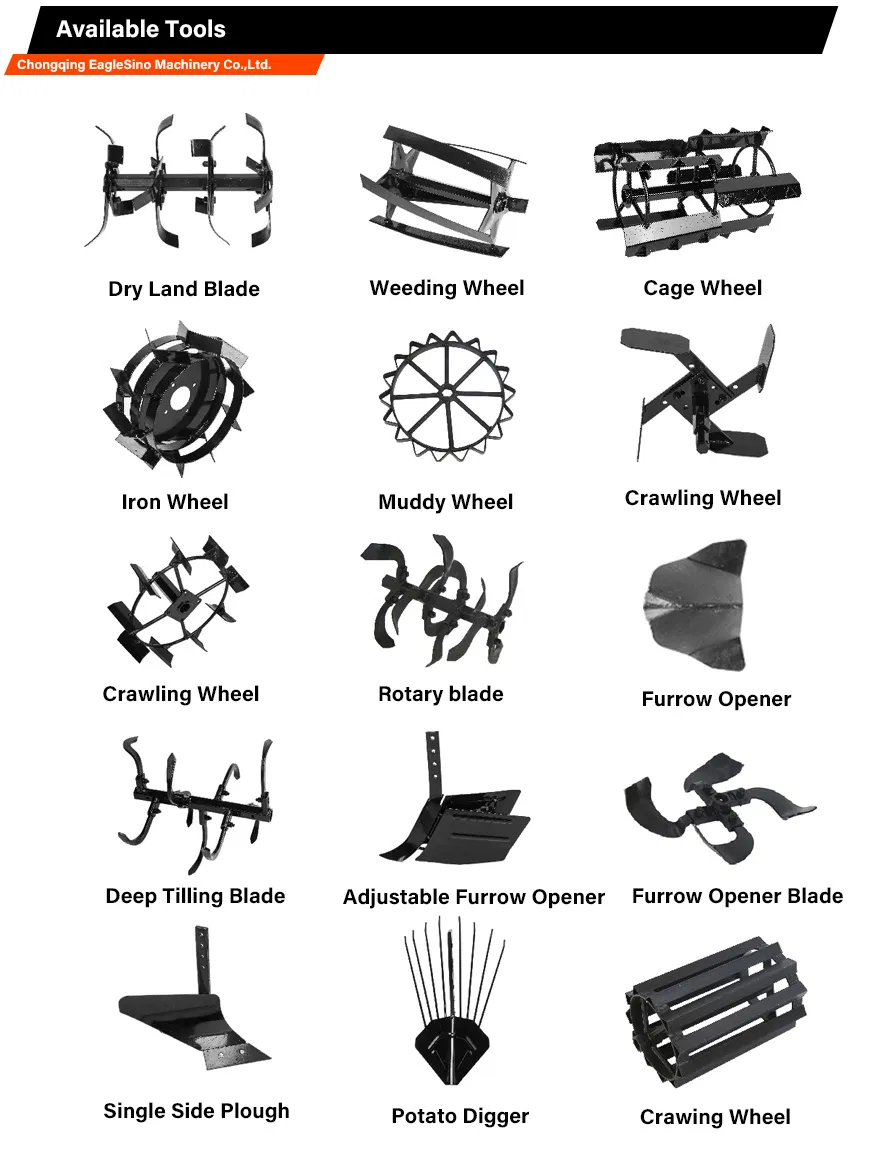 Available Tools
Chongqing EagleSino Machinery Co.,Ltd.

Dry Land Blade
Weeding Wheel
Cage Wheel

Iron Wheel
Muddy Wheel
Crawling Wheel

Crawling Wheel
Rotary blade
Furrow Opener

Deep Tilling Blade
Adjustable Furrow Opener
Furrow Opener Blade

Single Side Plough
Potato Digger
Crawing Wheel