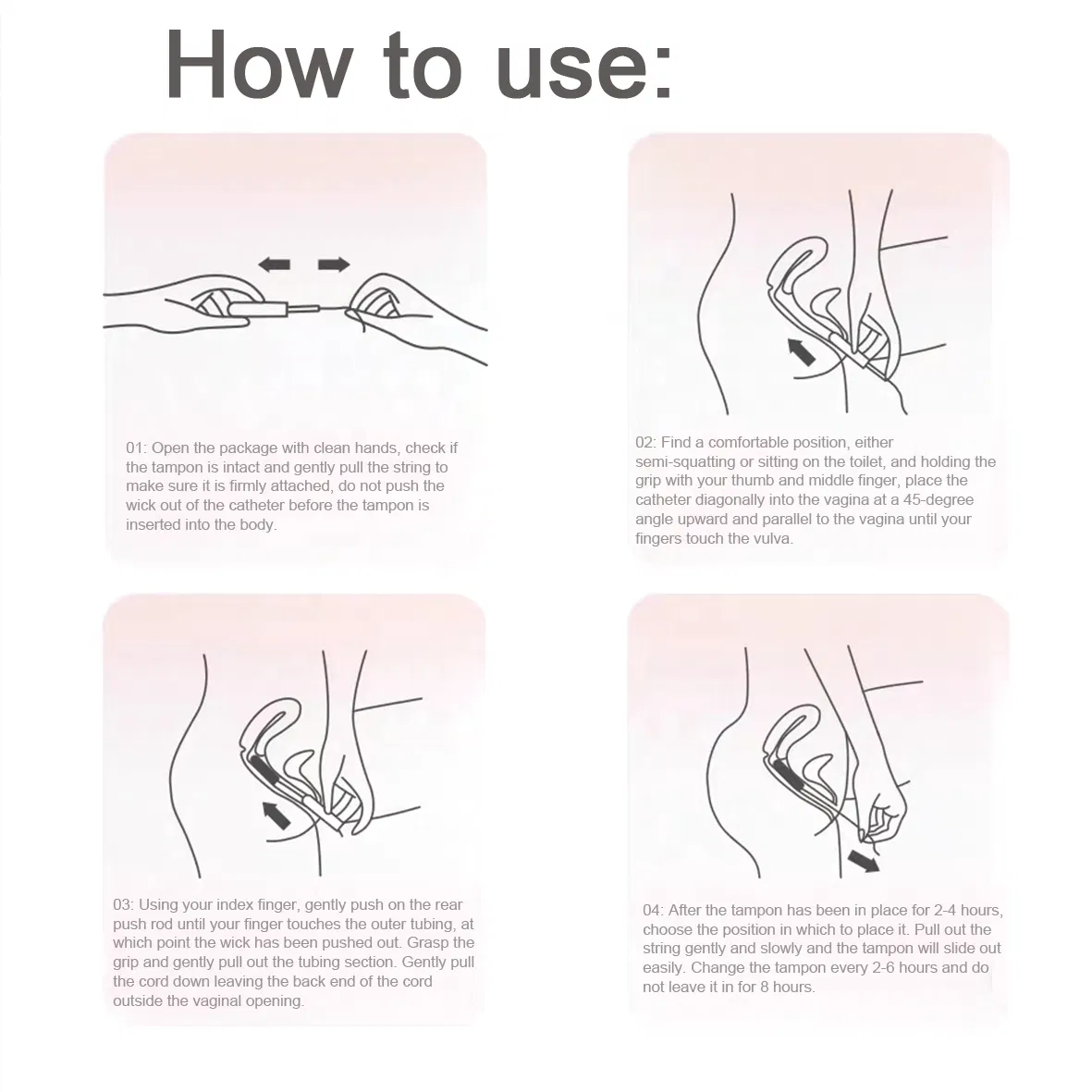 How to use:

01: Open the package with clean hands, check if the tampon is intact and gently pull the string to make sure it is firmly attached, do not push the wick out of the catheter before the tampon is inserted into the body.

02: Find a comfortable position, either semi-squatting or sitting on the toilet, and holding the grip with your thumb and middle finger, place the catheter diagonally into the vagina at a 45-degree angle upward and parallel to the vagina until your fingers touch the vulva.

03: Using your index finger, gently push on the rear push rod until your finger touches the outer tubing, at which point the wick has been pushed out. Grasp the grip and gently pull out the tubing section. Gently pull the cord down leaving the back end of the cord outside the vaginal opening.

04: After the tampon has been in place for 2-4 hours, choose the position in which to place it. Pull out the string gently and slowly and the tampon will slide out easily. Change the tampon every 2-6 hours and do not leave it in for 8 hours.