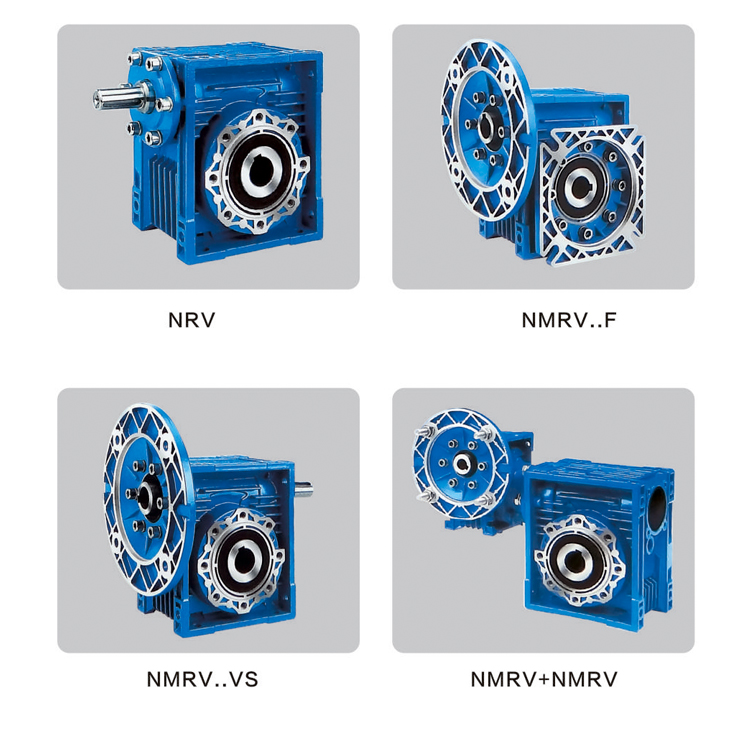 NRV

NMRV..F

NMRV..VS

NMRV+NMRV