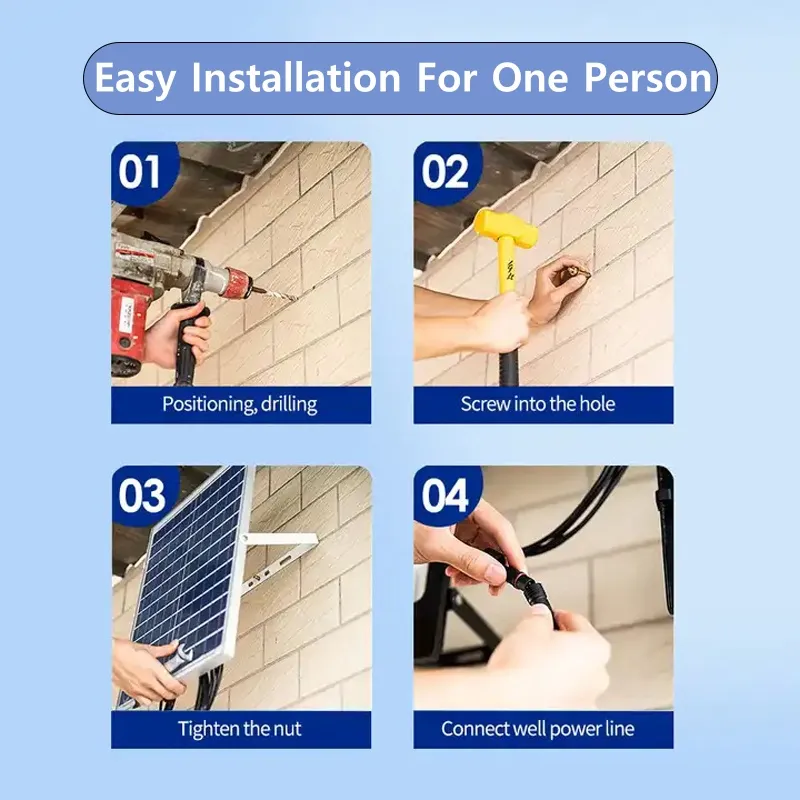 Easy Installation For One Person

01
Positioning, drilling

02
Screw into the hole

03
Tighten the nut

04
Connect well power line