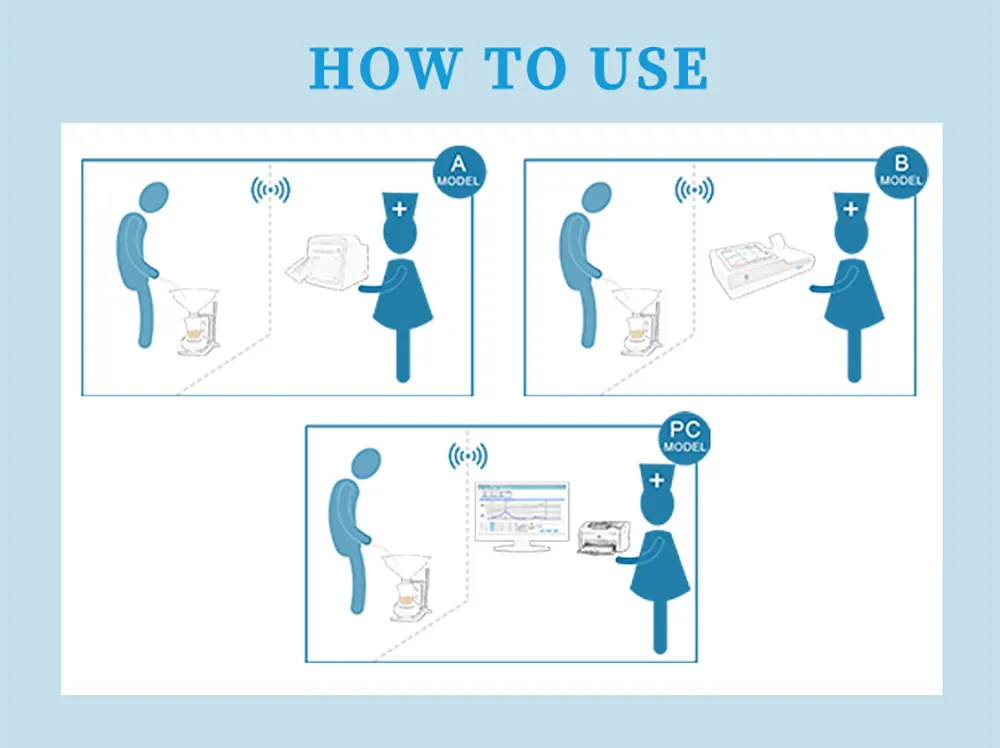 HOW TO USE

A MODEL

B MODEL

PC MODEL