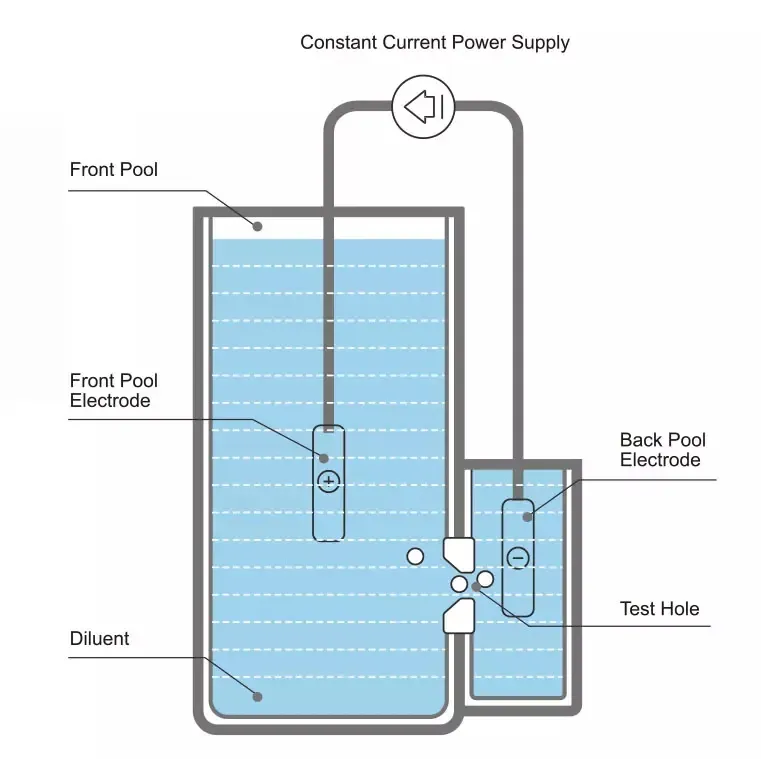 Constant Current Power Supply

Front Pool

Front Pool Electrode

+

Back Pool Electrode

−

Test Hole

Diluent