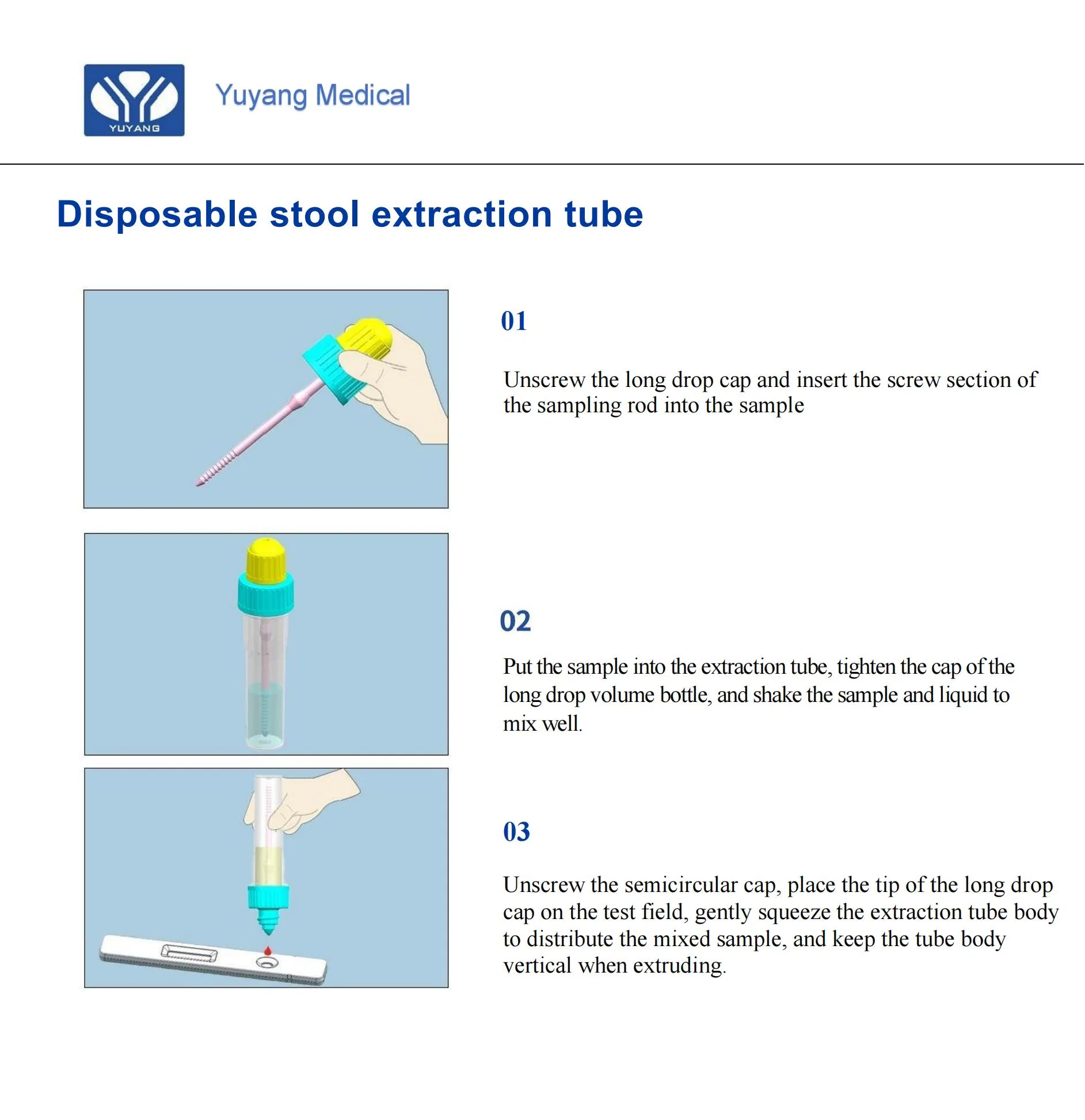 YUYANG

Yuyang Medical

Disposable stool extraction tube

01

Unscrew the long drop cap and insert the screw section of the sampling rod into the sample

02

Put the sample into the extraction tube, tighten the cap of the long drop volume bottle, and shake the sample and liquid to mix well.

03

Unscrew the semicircular cap, place the tip of the long drop cap on the test field, gently squeeze the extraction tube body to distribute the mixed sample, and keep the tube body vertical when extruding.