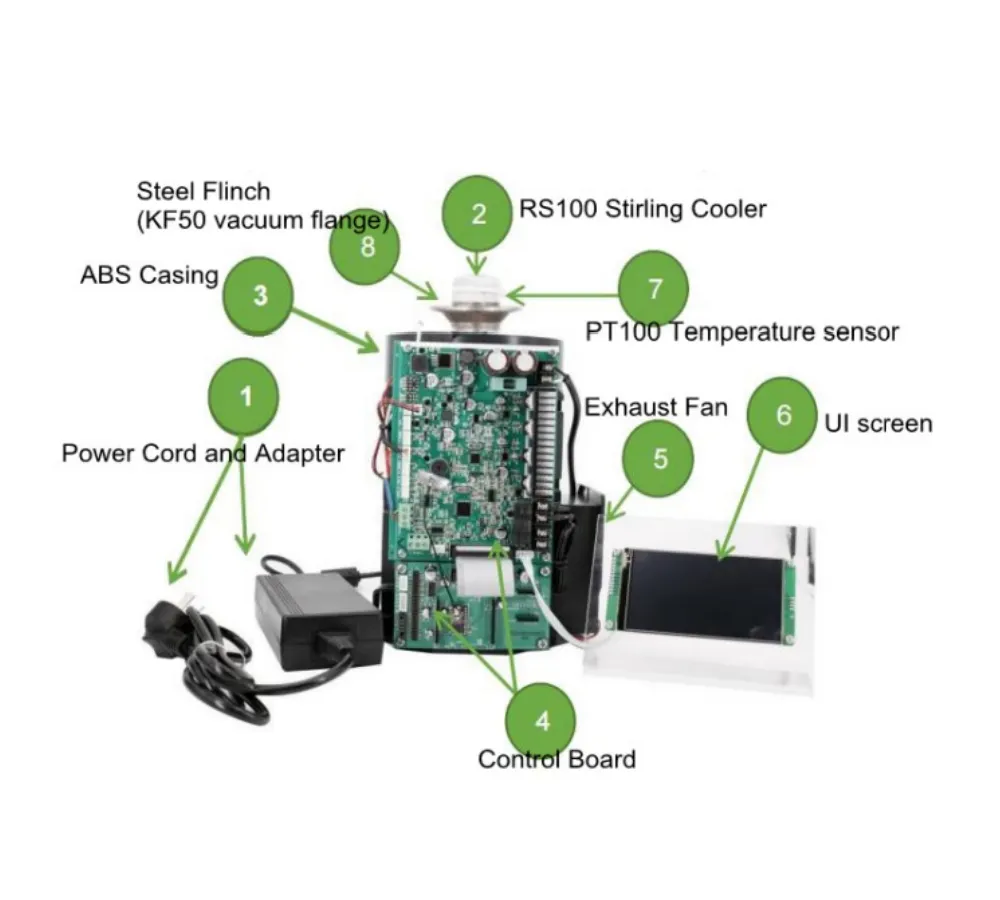 Steel Flinch
(KF50 vacuum flange)
8

2
RS100 Stirling Cooler

ABS Casing
3

7
PT100 Temperature sensor

1
Power Cord and Adapter

Exhaust Fan
5

6
UI screen

4
Control Board