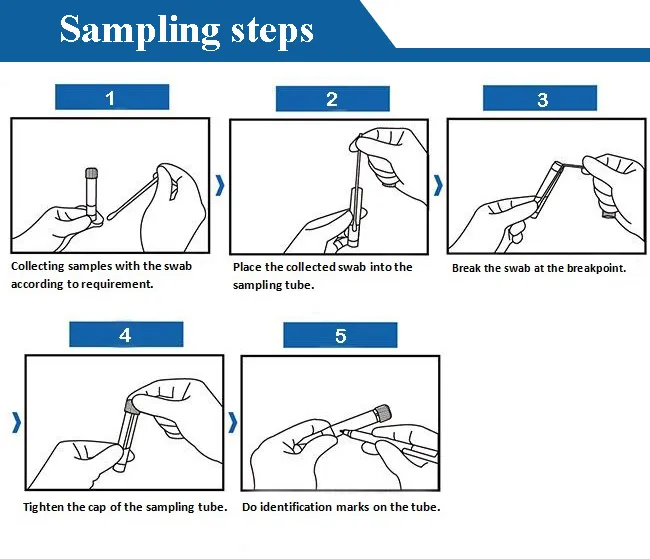 Sampling steps

1

Collecting samples with the swab according to requirement.

2

Place the collected swab into the sampling tube.

3

Break the swab at the breakpoint.

4

Tighten the cap of the sampling tube.

5

Do identification marks on the tube.