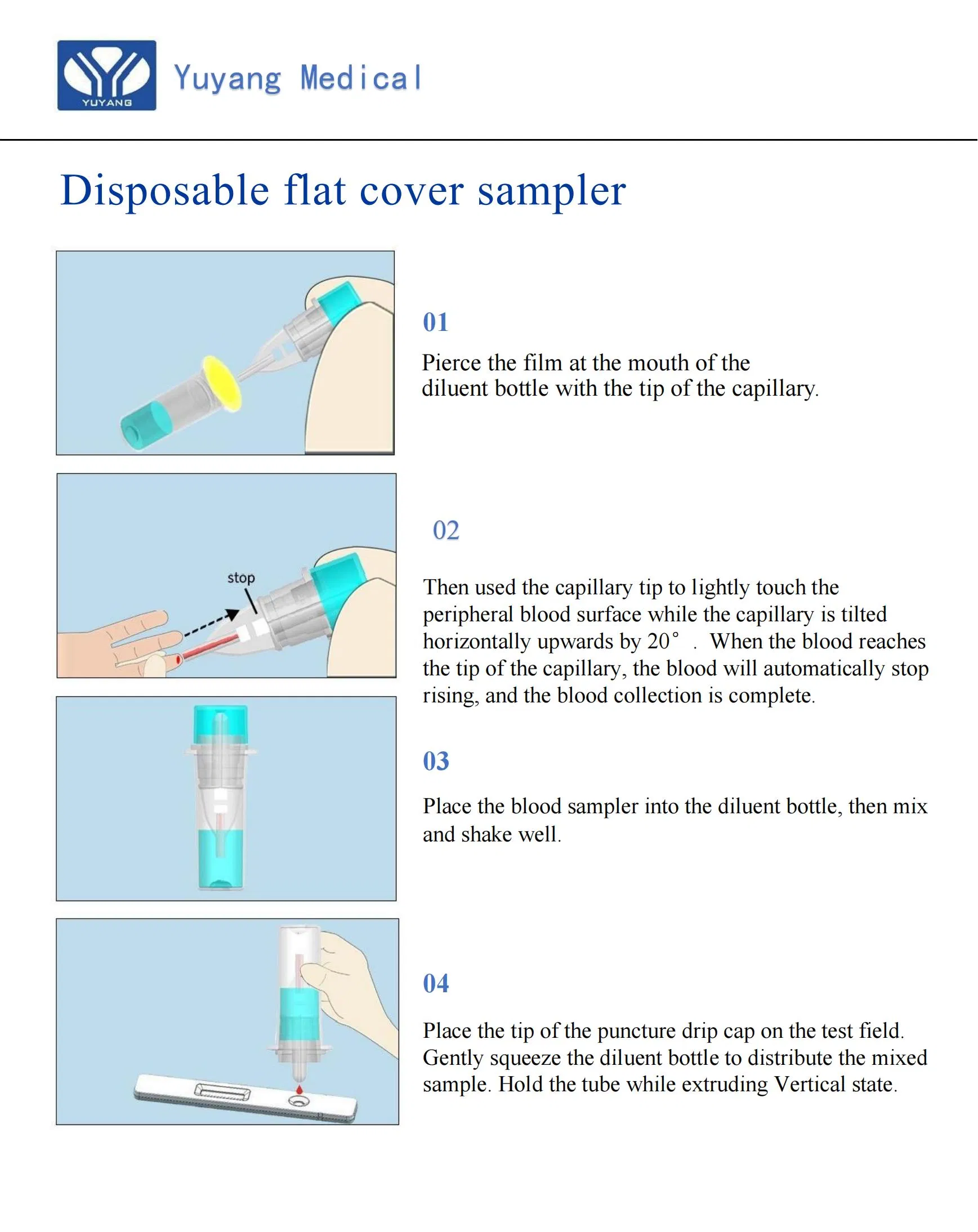 YUYANG

Yuyang Medical

Disposable flat cover sampler

01

Pierce the film at the mouth of the diluent bottle with the tip of the capillary.

stop

02

Then used the capillary tip to lightly touch the peripheral blood surface while the capillary is tilted horizontally upwards by 20° . When the blood reaches the tip of the capillary, the blood will automatically stop rising, and the blood collection is complete.

03

Place the blood sampler into the diluent bottle, then mix and shake well.

04

Place the tip of the puncture drip cap on the test field. Gently squeeze the diluent bottle to distribute the mixed sample. Hold the tube while extruding Vertical state.