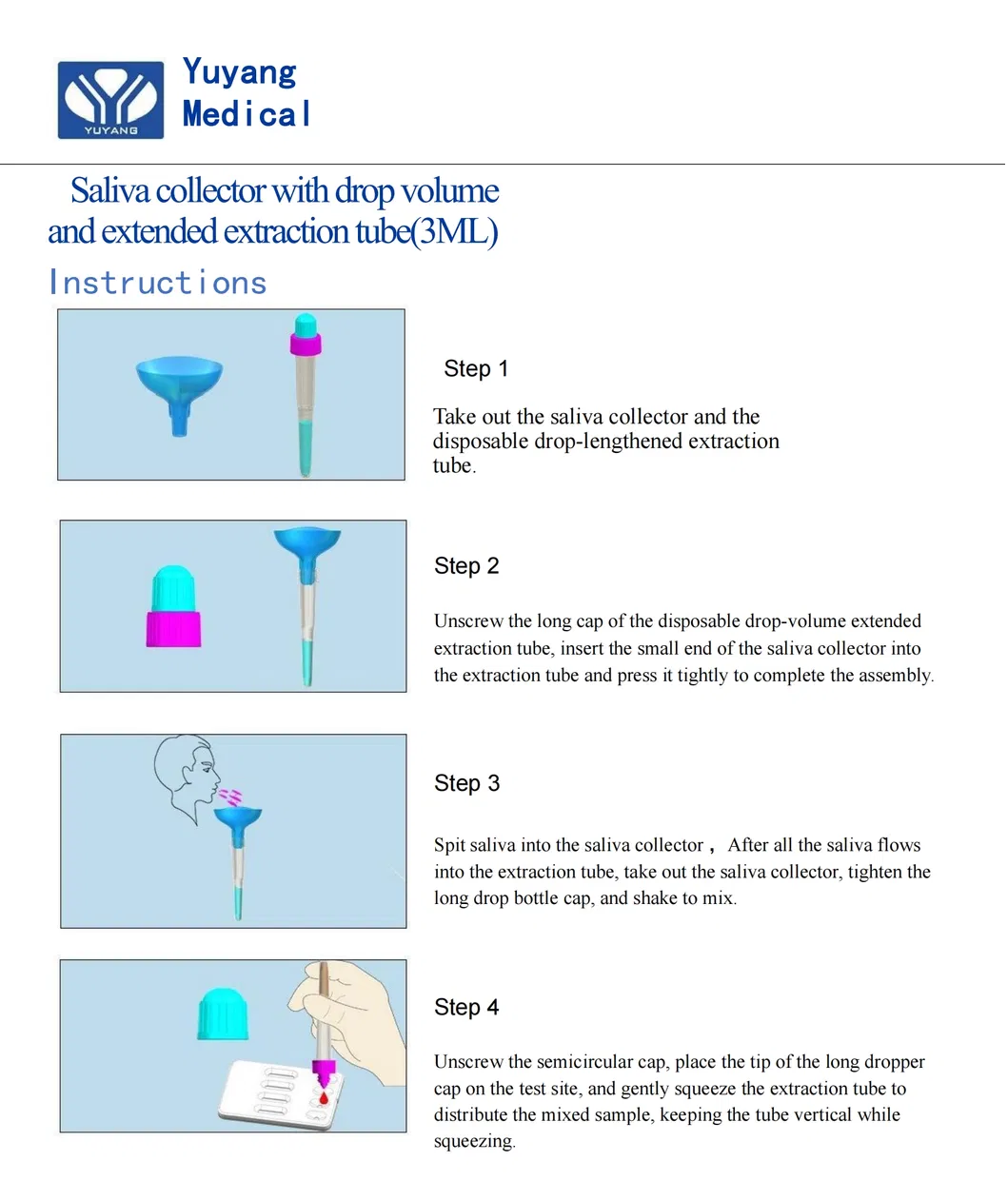 YUYANG

Yuyang Medical

Saliva collector with drop volume and extended extraction tube(3ML)

Instructions

Step 1

Take out the saliva collector and the disposable drop-lengthened extraction tube.

Step 2

Unscrew the long cap of the disposable drop-volume extended extraction tube, insert the small end of the saliva collector into the extraction tube and press it tightly to complete the assembly.

Step 3

Spit saliva into the saliva collector， After all the saliva flows into the extraction tube, take out the saliva collector, tighten the long drop bottle cap, and shake to mix.

Step 4

Unscrew the semicircular cap, place the tip of the long dropper cap on the test site, and gently squeeze the extraction tube to distribute the mixed sample, keeping the tube vertical while squeezing.