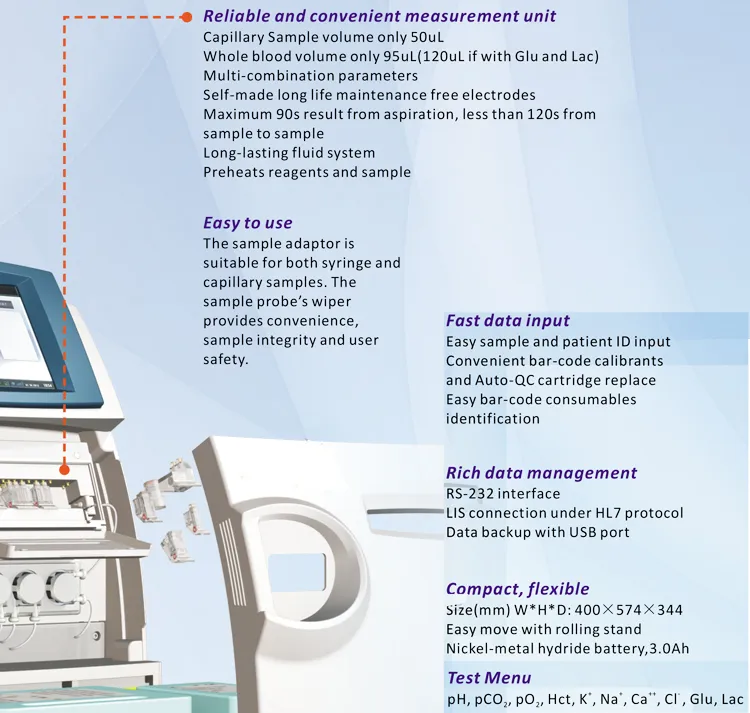 Reliable and convenient measurement unit
Capillary Sample volume only 50uL
Whole blood volume only 95uL(120uL if with Glu and Lac)
Multi-combination parameters
Self-made long life maintenance free electrodes
Maximum 90s result from aspiration, less than 120s from sample to sample
Long-lasting fluid system
Preheats reagents and sample

Easy to use
The sample adaptor is suitable for both syringe and capillary samples. The sample probe's wiper provides convenience, sample integrity and user safety.

Fast data input
Easy sample and patient ID input
Convenient bar-code calibrants and Auto-QC cartridge replace
Easy bar-code consumables identification

Rich data management
RS-232 interface
LIS connection under HL7 protocol
Data backup with USB port

Compact, flexible
Size(mm) W*H*D: 400×574×344
Easy move with rolling stand
Nickel-metal hydride battery,3.0Ah

Test Menu
pH, $pCO_2$, $pO_2$, Hct, $K^+$, $Na^+$, $Ca^{++}$, $Cl^-$, Glu, Lac