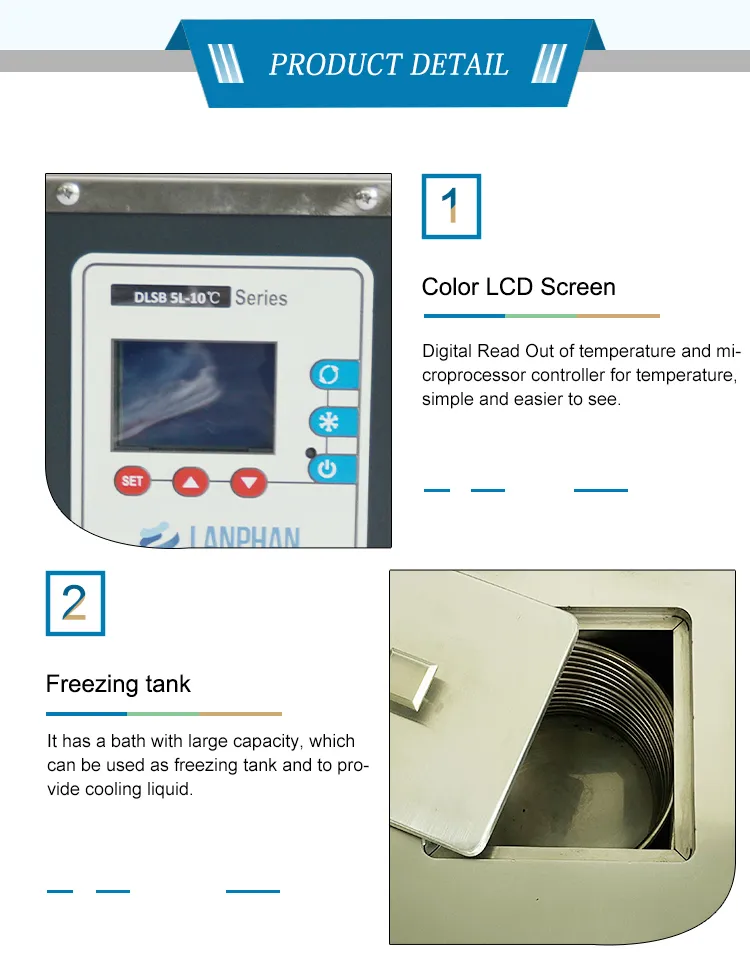 PRODUCT DETAIL

DLSB 5L-10℃ Series

SET

LANPHAN

1

Color LCD Screen

Digital Read Out of temperature and microprocessor controller for temperature, simple and easier to see.

2

Freezing tank

It has a bath with large capacity, which can be used as freezing tank and to provide cooling liquid.