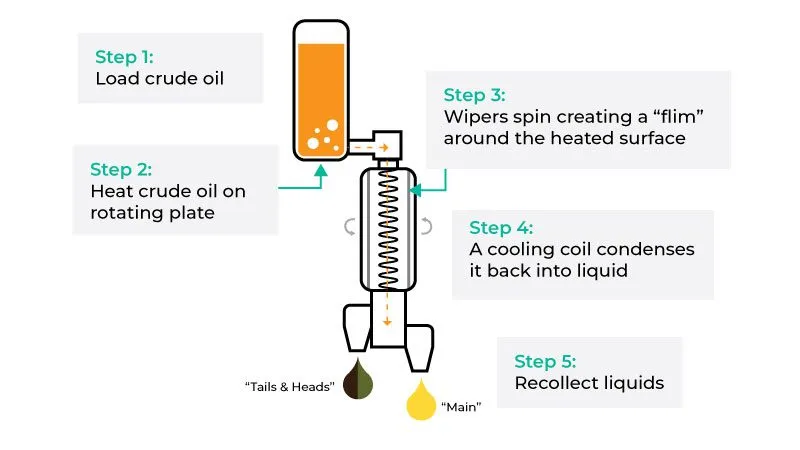 Step 1:
Load crude oil

Step 2:
Heat crude oil on rotating plate

Step 3:
Wipers spin creating a “flim” around the heated surface

Step 4:
A cooling coil condenses it back into liquid

Step 5:
Recollect liquids

“Tails & Heads”

“Main”