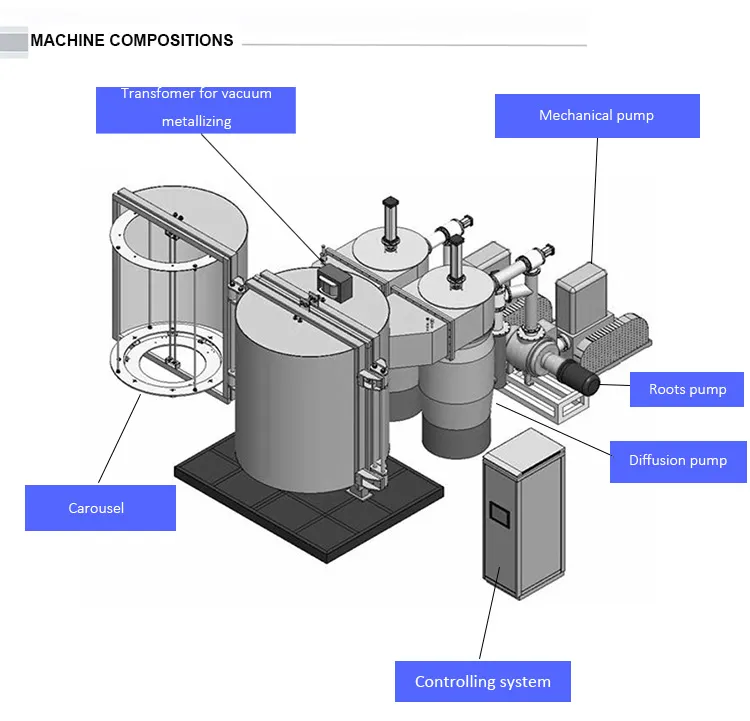 MACHINE COMPOSITIONS

Transfomer for vacuum metallizing

Mechanical pump

Roots pump

Diffusion pump

Carousel

Controlling system