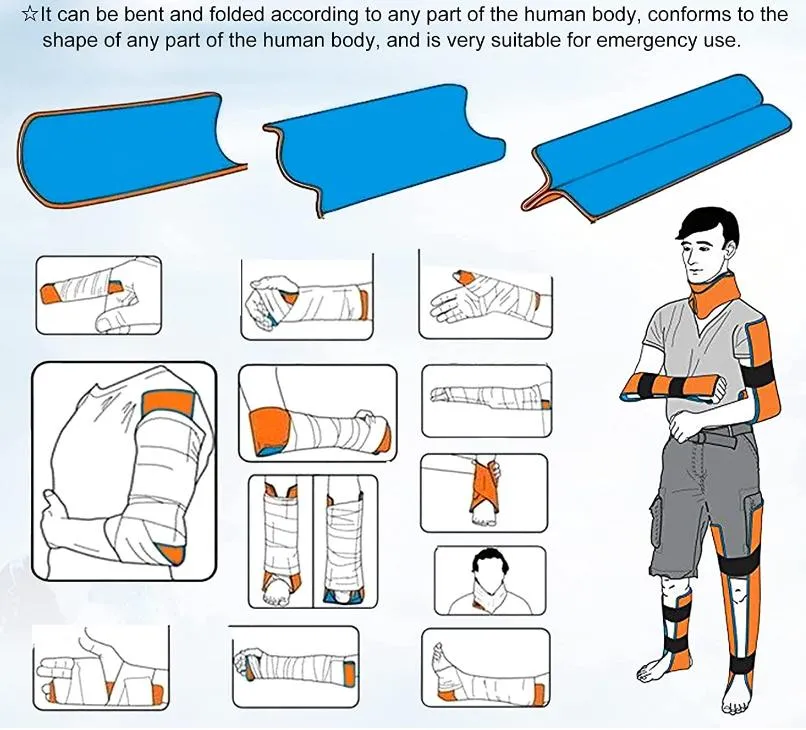 ☆It can be bent and folded according to any part of the human body, conforms to the shape of any part of the human body, and is very suitable for emergency use.