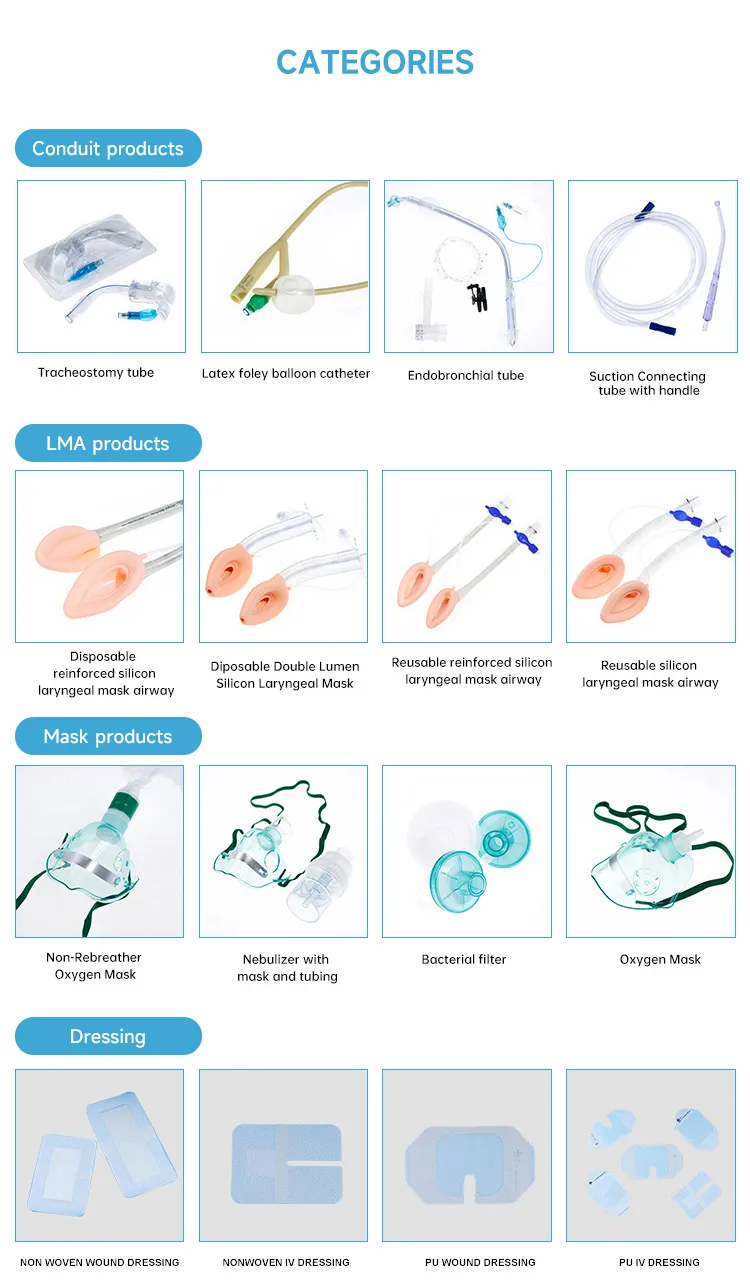 CATEGORIES

Conduit products

Tracheostomy tube

Latex foley balloon catheter

Endobronchial tube

Suction Connecting tube with handle

LMA products

Disposable reinforced silicon laryngeal mask airway

Diposable Double Lumen Silicon Laryngeal Mask

Reusable reinforced silicon laryngeal mask airway

Reusable silicon laryngeal mask airway

Mask products

Non-Rebreather Oxygen Mask

Nebulizer with mask and tubing

Bacterial filter

Oxygen Mask

Dressing

NON WOVEN WOUND DRESSING

NONWOVEN IV DRESSING

PU WOUND DRESSING

PU IV DRESSING