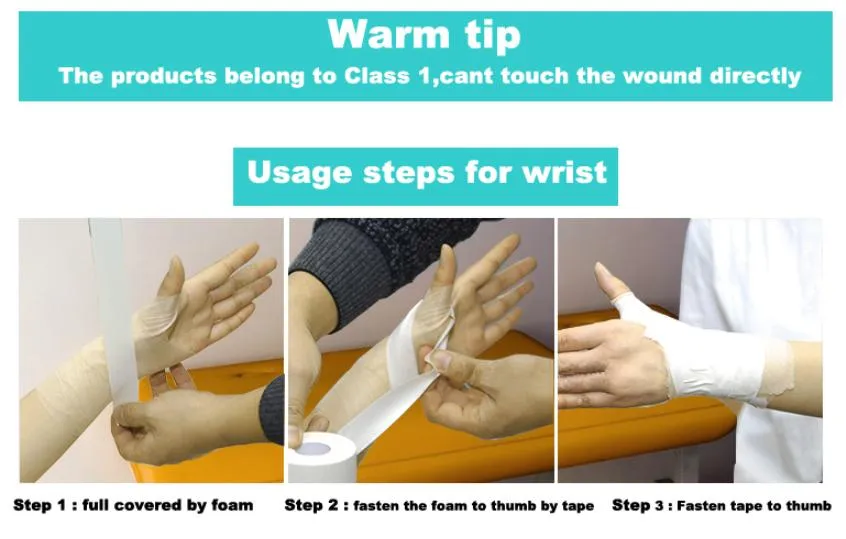 Warm tip
The products belong to Class 1,cant touch the wound directly

Usage steps for wrist

Step 1 : full covered by foam

Step 2 : fasten the foam to thumb by tape

Step 3 : Fasten tape to thumb