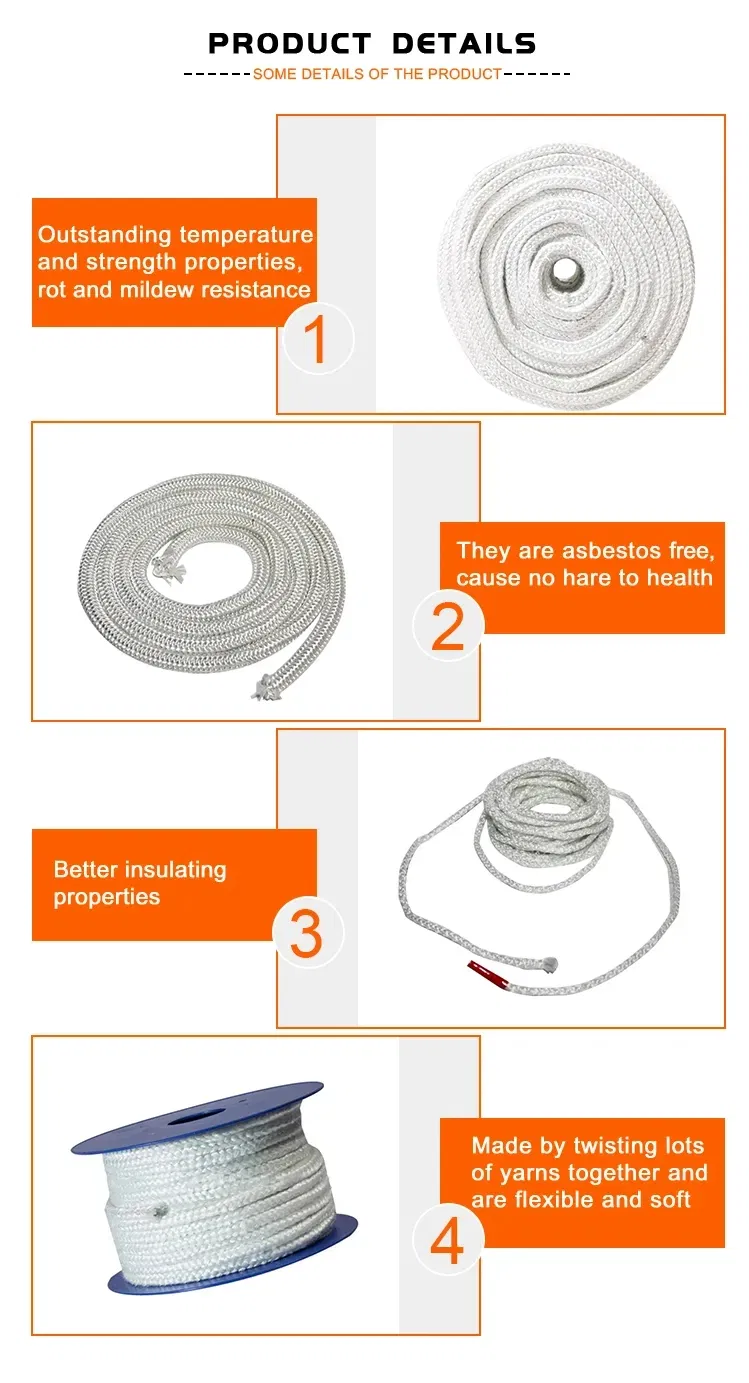 PRODUCT DETAILS

------SOME DETAILS OF THE PRODUCT------

Outstanding temperature and strength properties, rot and mildew resistance

1

They are asbestos free, cause no hare to health

2

Better insulating properties

3

Made by twisting lots of yarns together and are flexible and soft

4