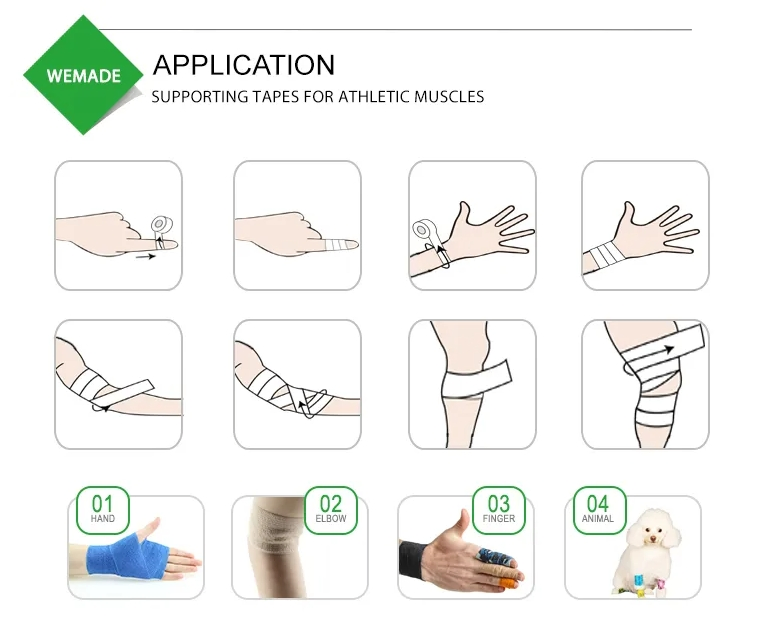 WEMADE

APPLICATION

SUPPORTING TAPES FOR ATHLETIC MUSCLES

01
HAND

02
ELBOW

03
FINGER

04
ANIMAL