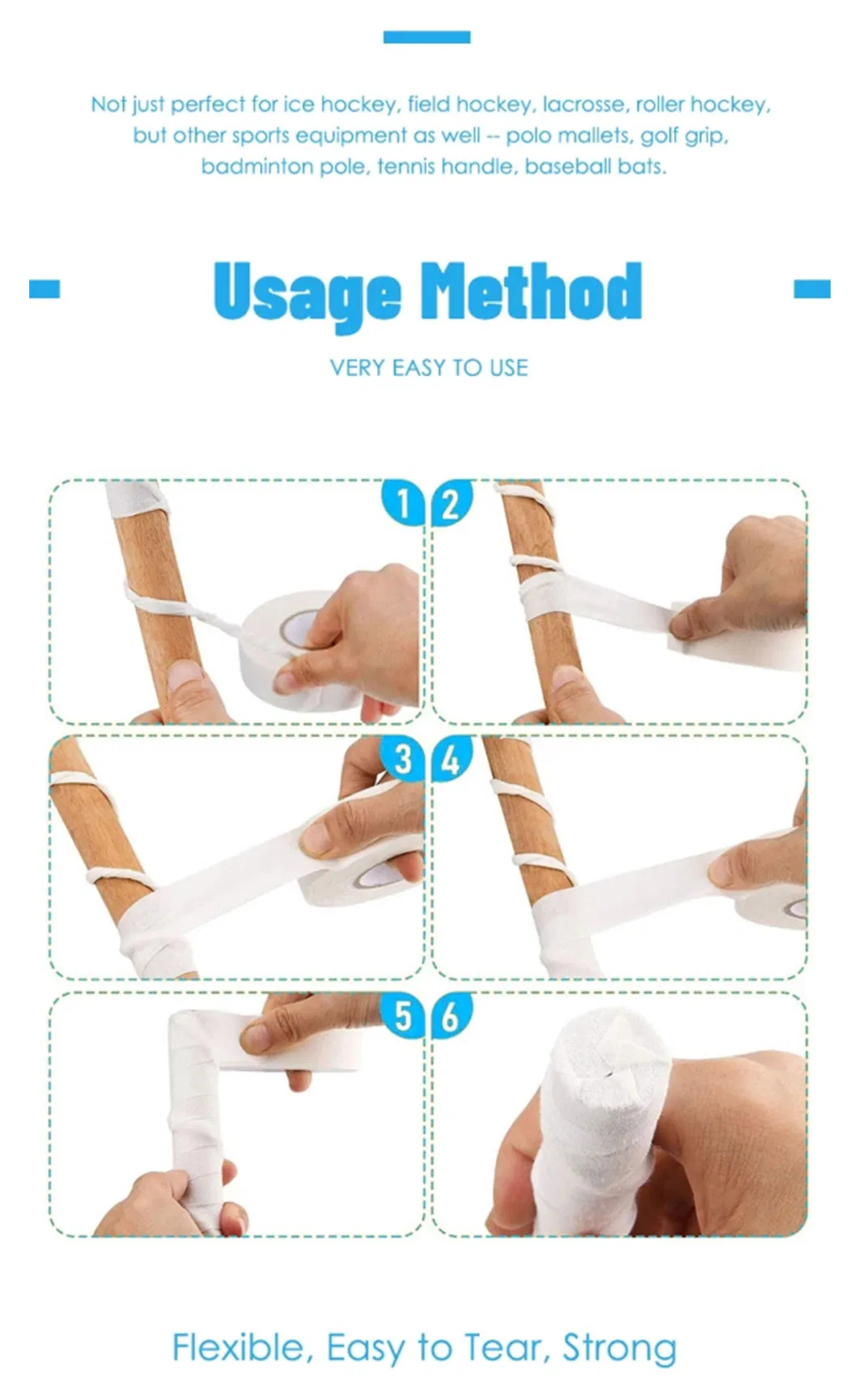 Not just perfect for ice hockey, field hockey, lacrosse, roller hockey, but other sports equipment as well -- polo mallets, golf grip, badminton pole, tennis handle, baseball bats.

Usage Method

VERY EASY TO USE

1

2

3

4

5

6

Flexible, Easy to Tear, Strong