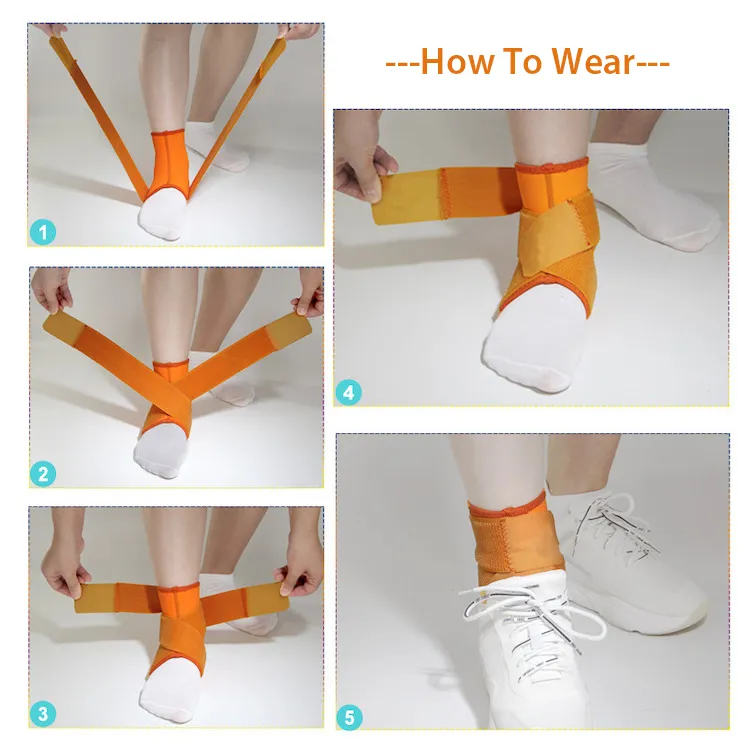 ---How To Wear---

1

2

3

4

5