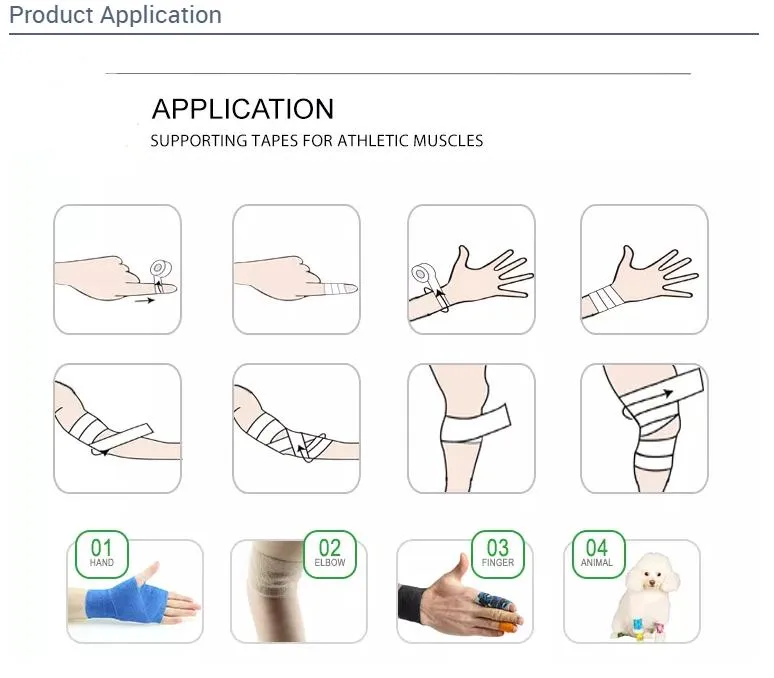 Product Application

APPLICATION

SUPPORTING TAPES FOR ATHLETIC MUSCLES

01
HAND

02
ELBOW

03
FINGER

04
ANIMAL