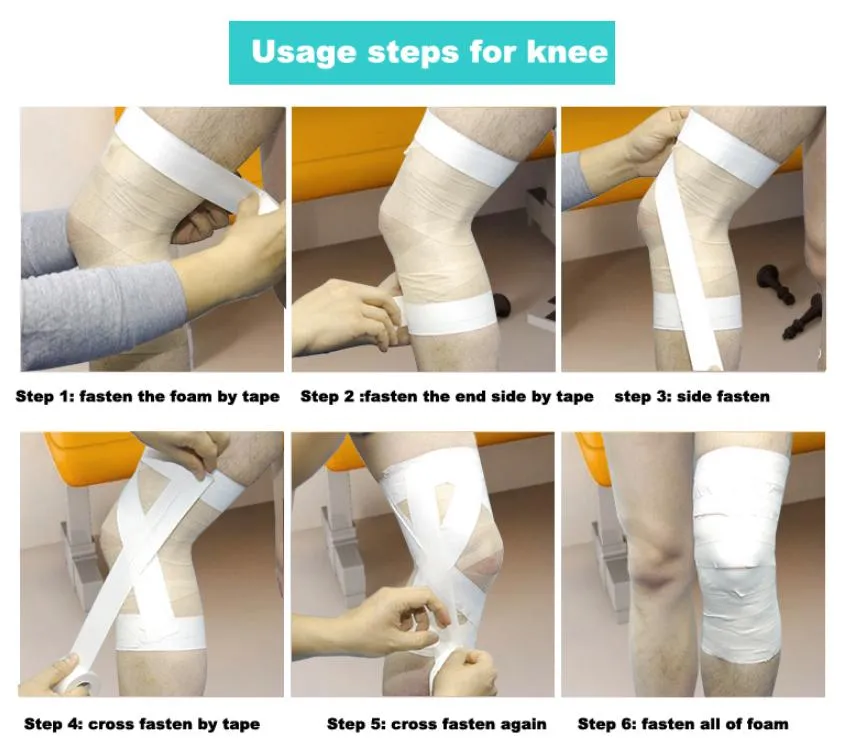 Usage steps for knee

Step 1: fasten the foam by tape

Step 2 :fasten the end side by tape

step 3: side fasten

Step 4: cross fasten by tape

Step 5: cross fasten again

Step 6: fasten all of foam