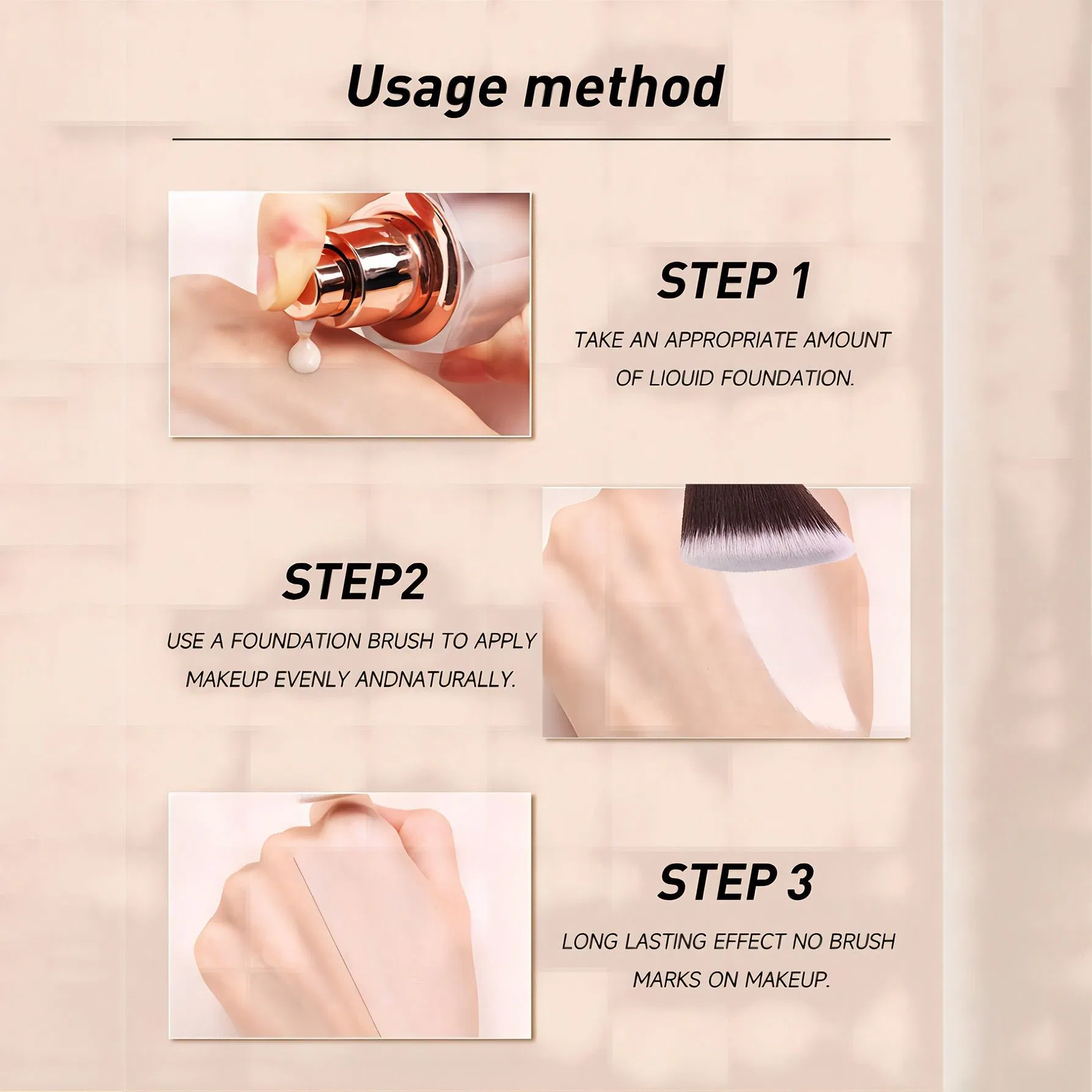 Usage method

STEP 1

TAKE AN APPROPRIATE AMOUNT OF LIOUID FOUNDATION.

STEP2

USE A FOUNDATION BRUSH TO APPLY MAKEUP EVENLY ANDNATURALLY.

STEP 3

LONG LASTING EFFECT NO BRUSH MARKS ON MAKEUP.