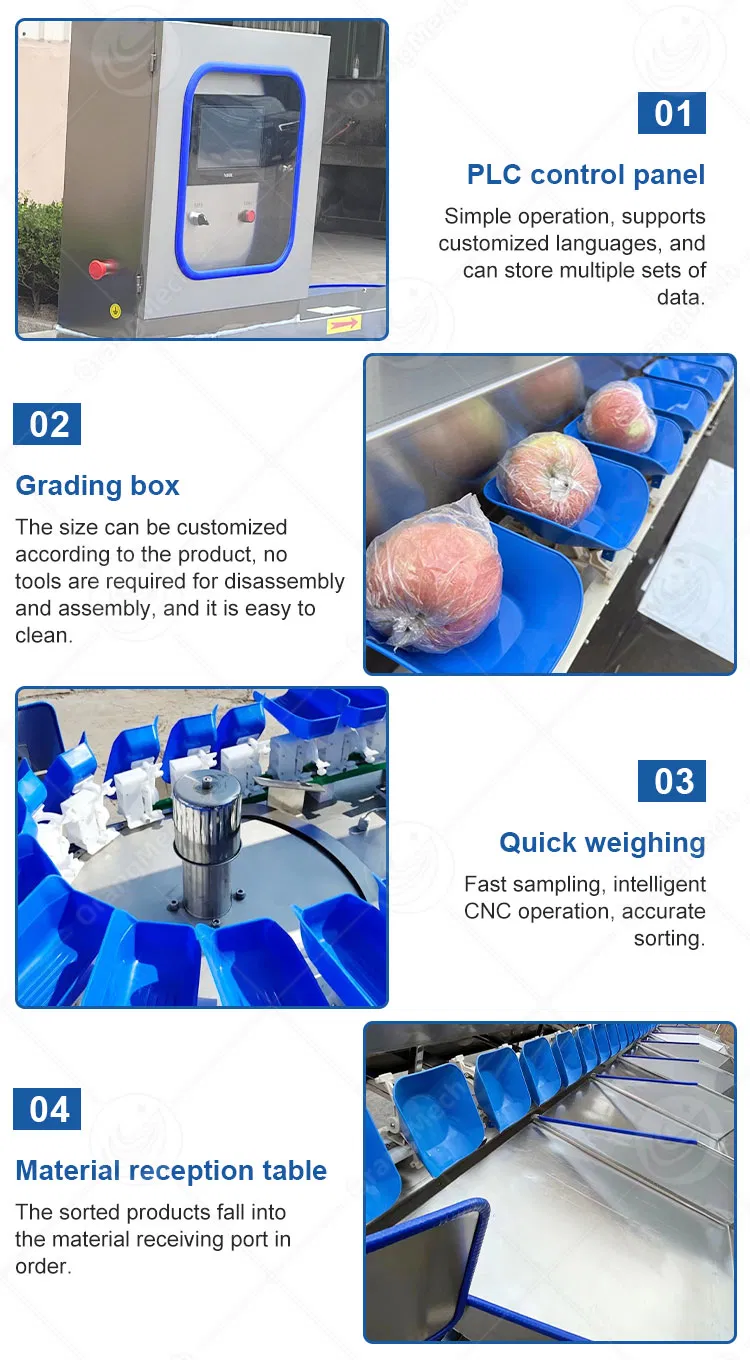 01

PLC control panel

Simple operation, supports customized languages, and can store multiple sets of data.

02

Grading box

The size can be customized according to the product, no tools are required for disassembly and assembly, and it is easy to clean.

03

Quick weighing

Fast sampling, intelligent CNC operation, accurate sorting.

04

Material reception table

The sorted products fall into the material receiving port in order.