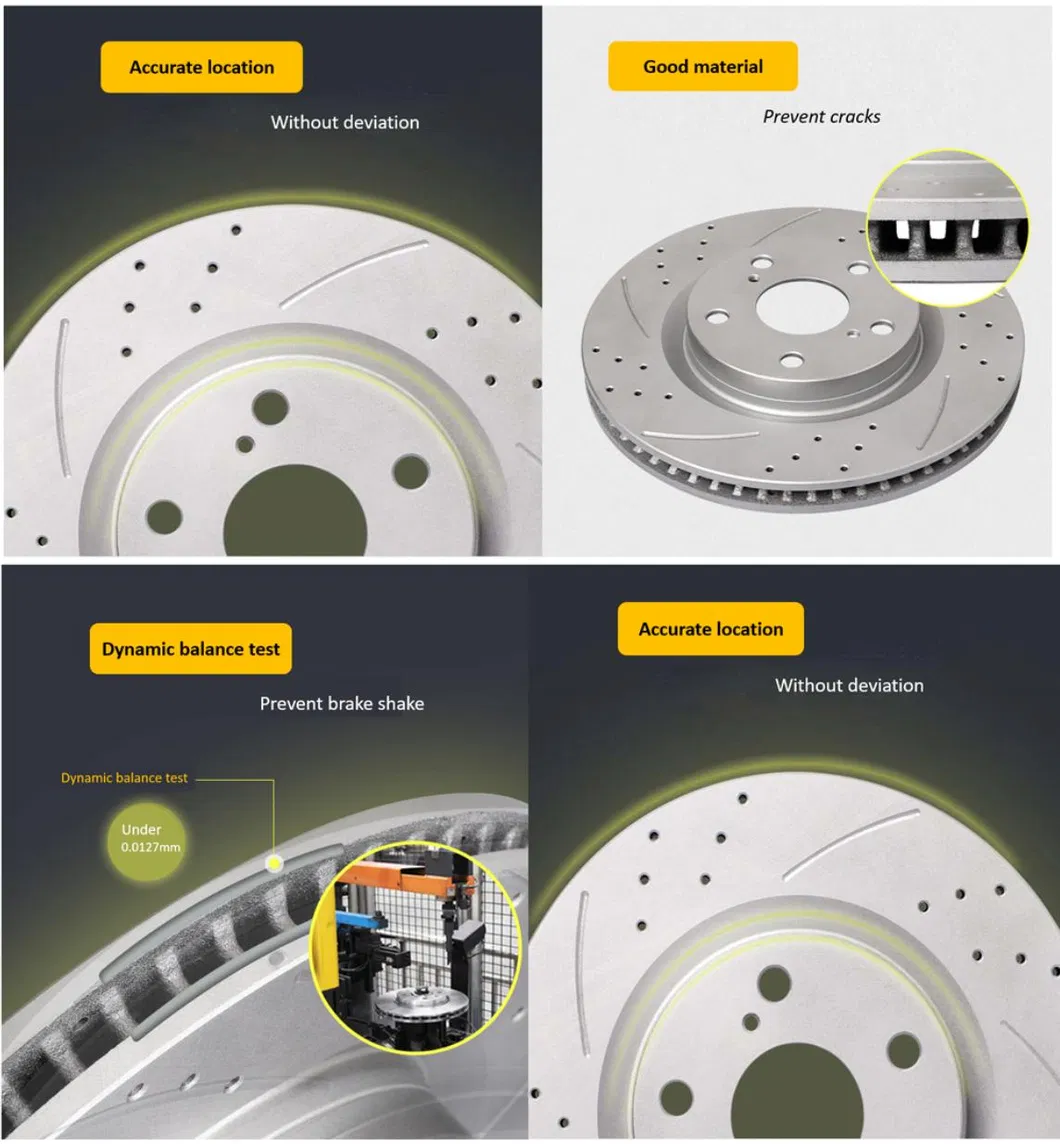 Accurate location

Without deviation

Good material

Prevent cracks

Dynamic balance test

Prevent brake shake

Dynamic balance test

Under 0.0127mm

Accurate location

Without deviation