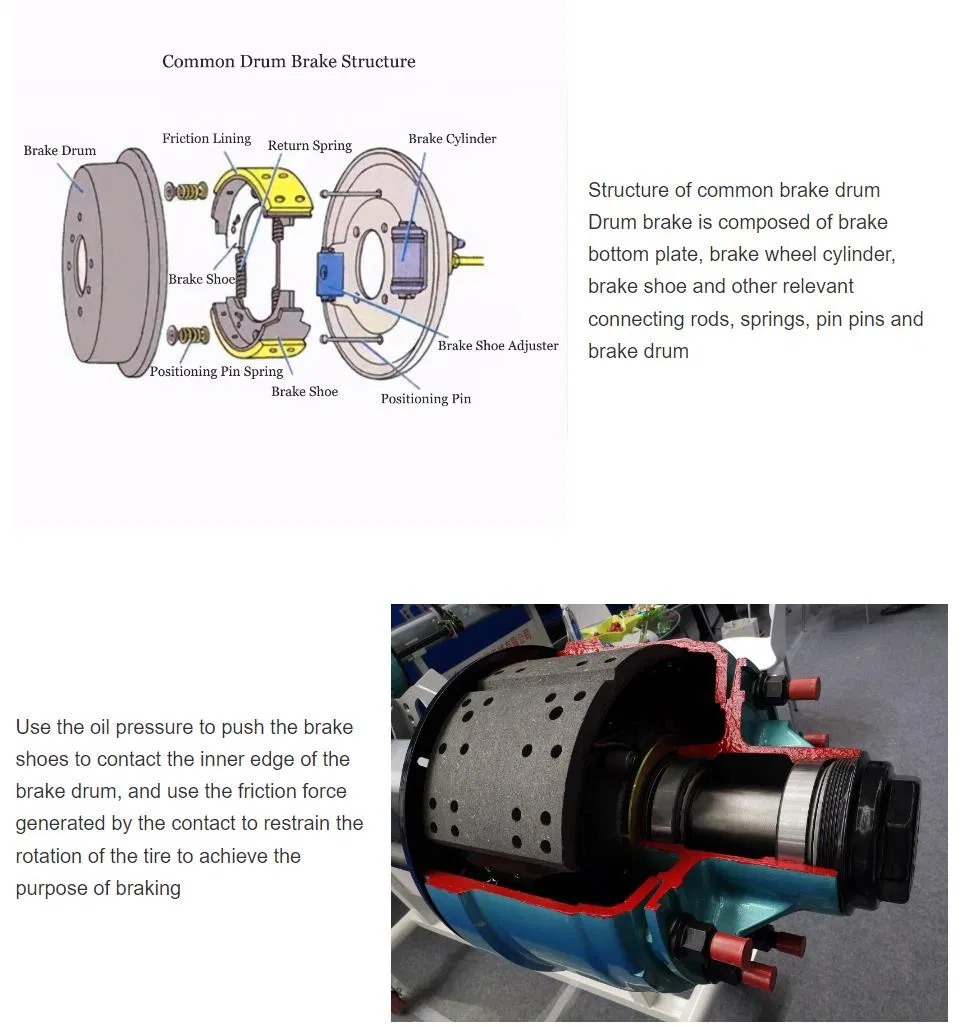 Common Drum Brake Structure

Brake Drum
Friction Lining
Return Spring
Brake Cylinder
Brake Shoe
Brake Shoe Adjuster
Positioning Pin Spring
Brake Shoe
Positioning Pin

Structure of common brake drum
Drum brake is composed of brake bottom plate, brake wheel cylinder, brake shoe and other relevant connecting rods, springs, pin pins and brake drum

Use the oil pressure to push the brake shoes to contact the inner edge of the brake drum, and use the friction force generated by the contact to restrain the rotation of the tire to achieve the purpose of braking