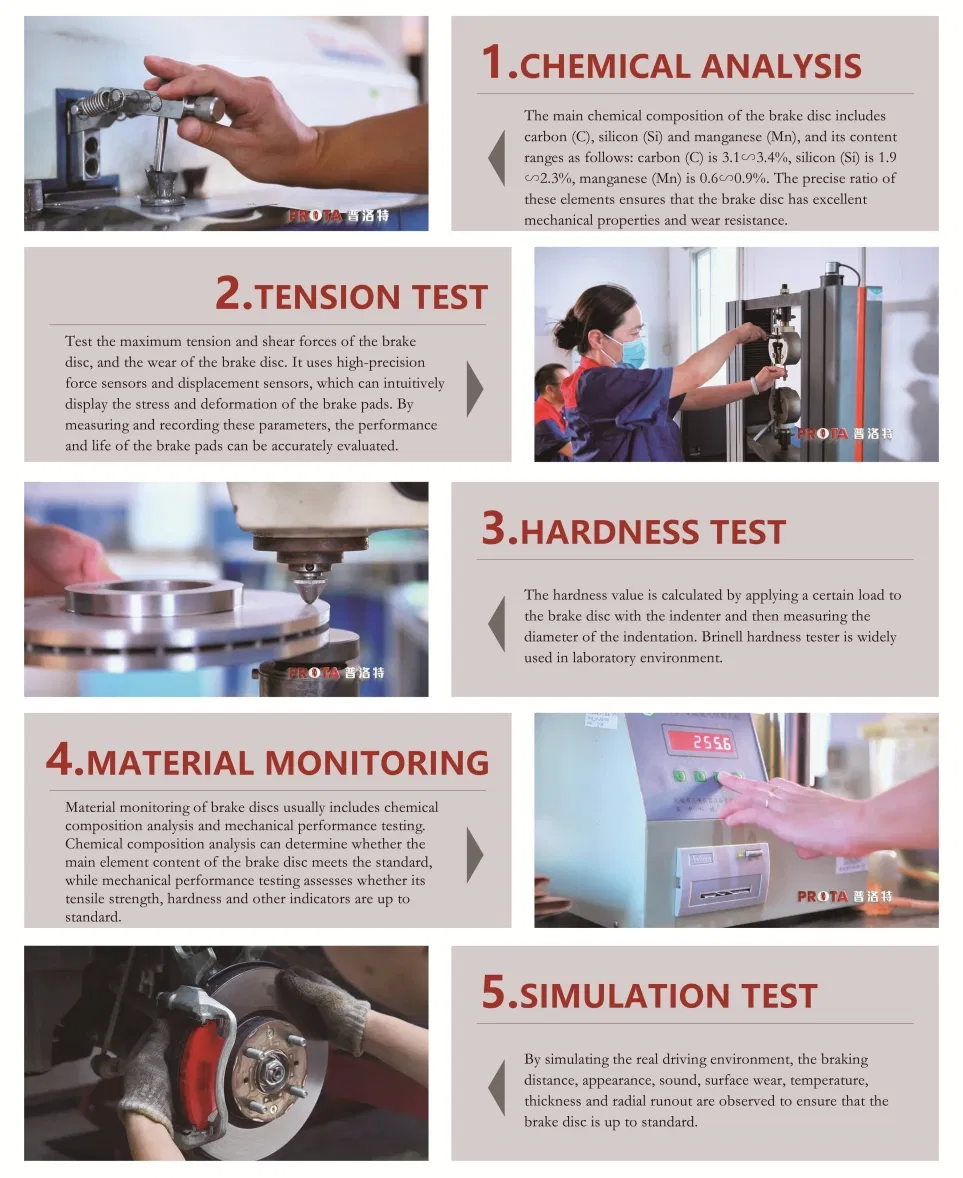 PROTA 普洛特

1.CHEMICAL ANALYSIS

The main chemical composition of the brake disc includes carbon (C), silicon (Si) and manganese (Mn), and its content ranges as follows: carbon (C) is 3.1∽3.4%, silicon (Si) is 1.9∽2.3%, manganese (Mn) is 0.6∽0.9%. The precise ratio of these elements ensures that the brake disc has excellent mechanical properties and wear resistance.

2.TENSION TEST

Test the maximum tension and shear forces of the brake disc, and the wear of the brake disc. It uses high-precision force sensors and displacement sensors, which can intuitively display the stress and deformation of the brake pads. By measuring and recording these parameters, the performance and life of the brake pads can be accurately evaluated.

PROTA 普洛特

PROTA 普洛特

3.HARDNESS TEST

The hardness value is calculated by applying a certain load to the brake disc with the indenter and then measuring the diameter of the indentation. Brinell hardness tester is widely used in laboratory environment.

4.MATERIAL MONITORING

Material monitoring of brake discs usually includes chemical composition analysis and mechanical performance testing. Chemical composition analysis can determine whether the main element content of the brake disc meets the standard, while mechanical performance testing assesses whether its tensile strength, hardness and other indicators are up to standard.

255.6

PROTA 普洛特

5.SIMULATION TEST

By simulating the real driving environment, the braking distance, appearance, sound, surface wear, temperature, thickness and radial runout are observed to ensure that the brake disc is up to standard.